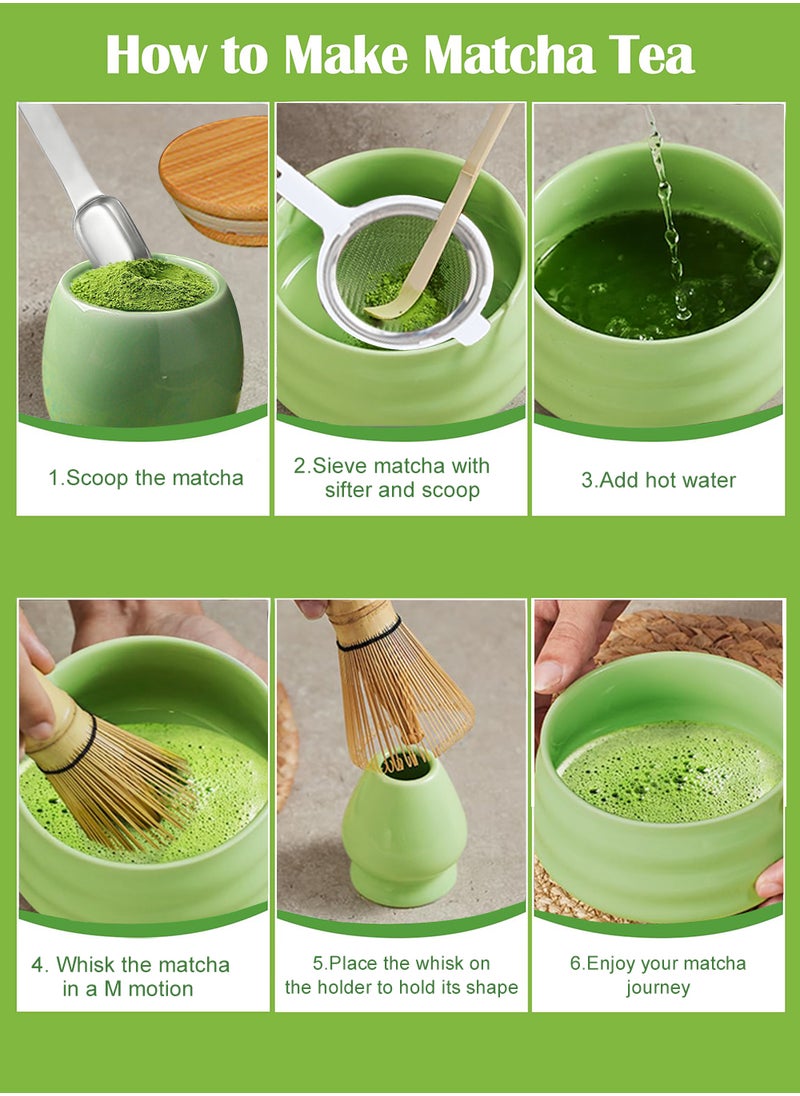 How to Make Matcha Tea

1.Scoop the matcha

2.Sieve matcha with sifter and scoop

3.Add hot water

4. Whisk the matcha in a M motion

5.Place the whisk on the holder to hold its shape

6.Enjoy your matcha journey