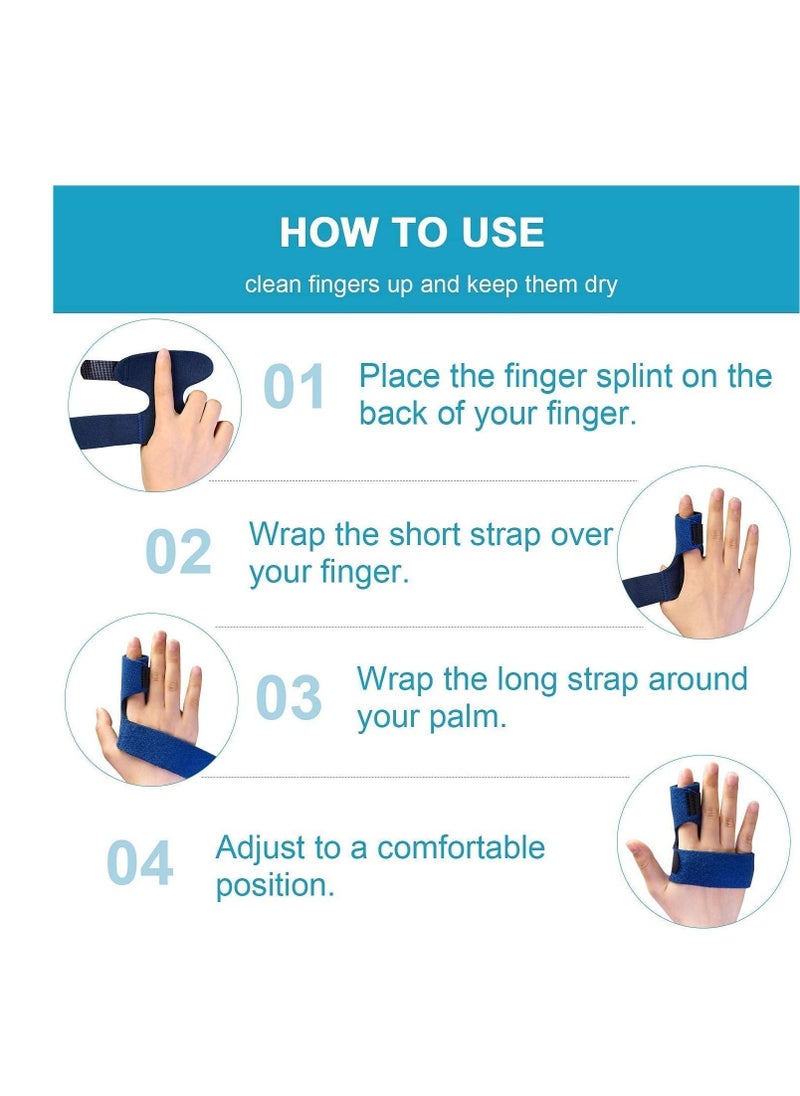 HOW TO USE

clean fingers up and keep them dry

01 Place the finger splint on the back of your finger.

02 Wrap the short strap over your finger.

03 Wrap the long strap around your palm.

04 Adjust to a comfortable position.