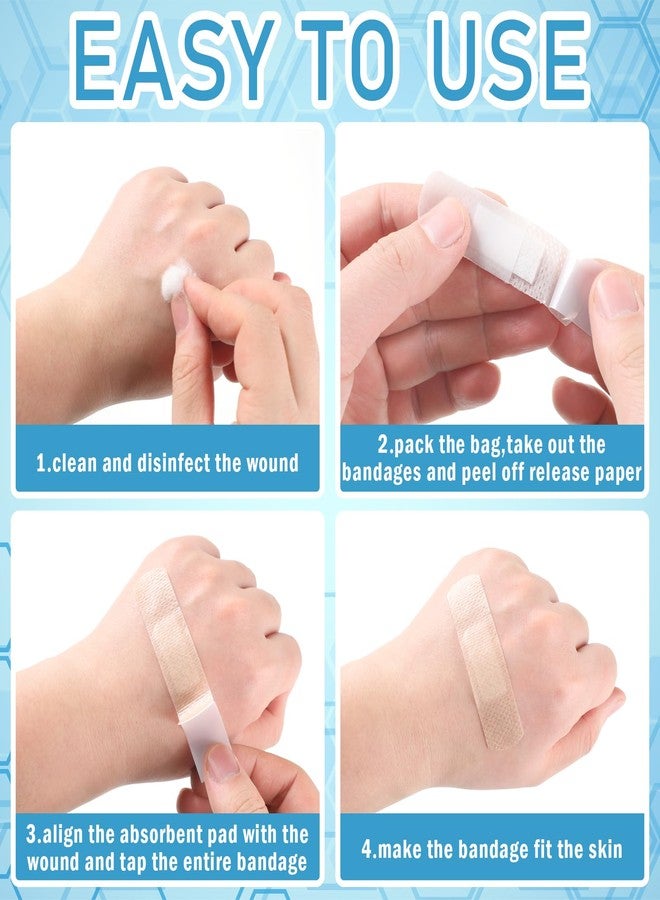 EASY TO USE

1.clean and disinfect the wound

2.pack the bag,take out the bandages and peel off release paper

3.align the absorbent pad with the wound and tap the entire bandage

4.make the bandage fit the skin