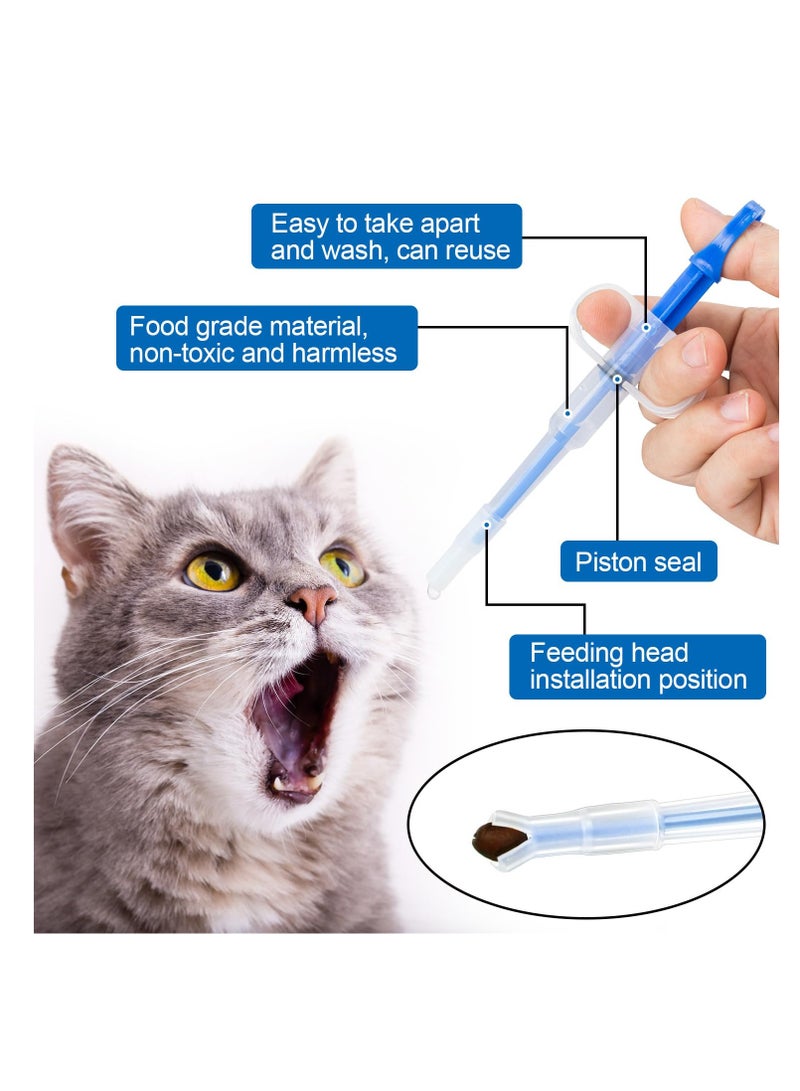 Easy to take apart and wash, can reuse

Food grade material, non-toxic and harmless

Piston seal

Feeding head installation position