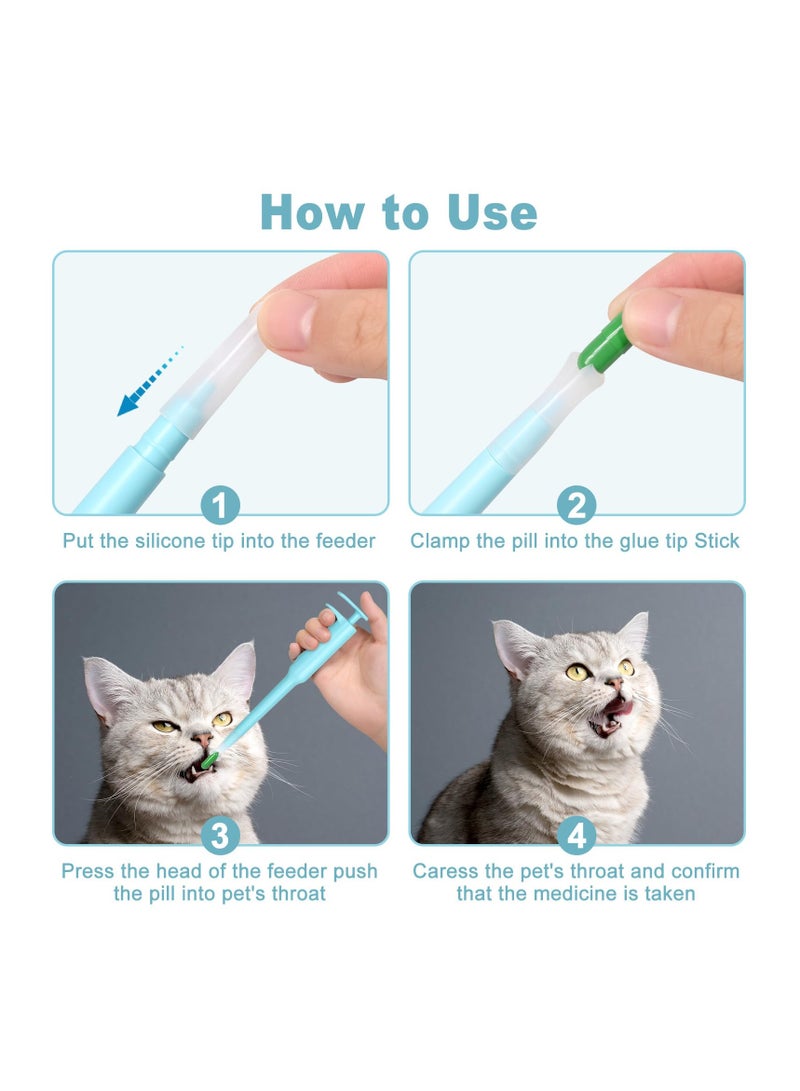 How to Use

1
Put the silicone tip into the feeder

2
Clamp the pill into the glue tip Stick

3
Press the head of the feeder push the pill into pet's throat

4
Caress the pet's throat and confirm that the medicine is taken