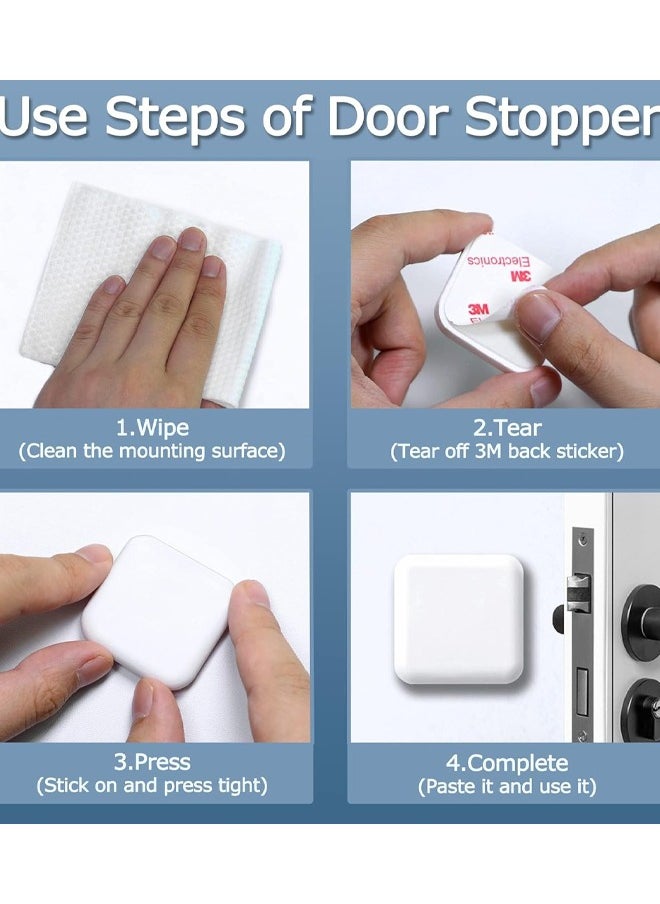 Use Steps of Door Stopper

3M Electronics
3M

1.Wipe
(Clean the mounting surface)

2.Tear
(Tear off 3M back sticker)

3.Press
(Stick on and press tight)

4.Complete
(Paste it and use it)