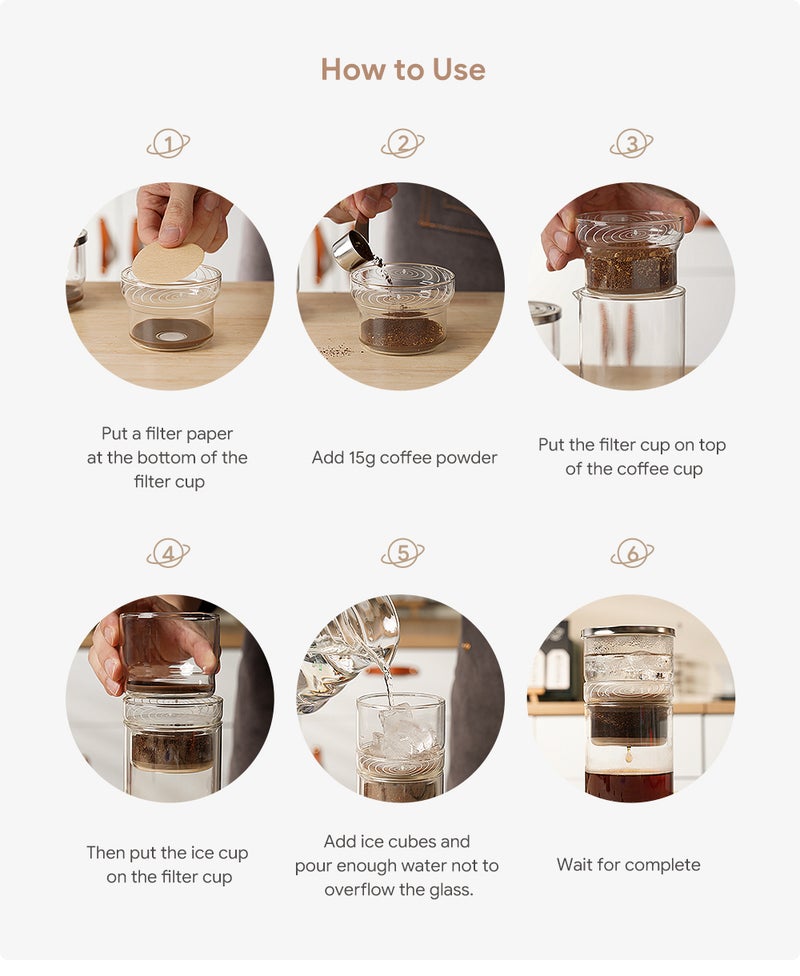 How to Use

1

Put a filter paper at the bottom of the filter cup

2

Add 15g coffee powder

3

Put the filter cup on top of the coffee cup

4

Then put the ice cup on the filter cup

5

Add ice cubes and pour enough water not to overflow the glass.

6

Wait for complete