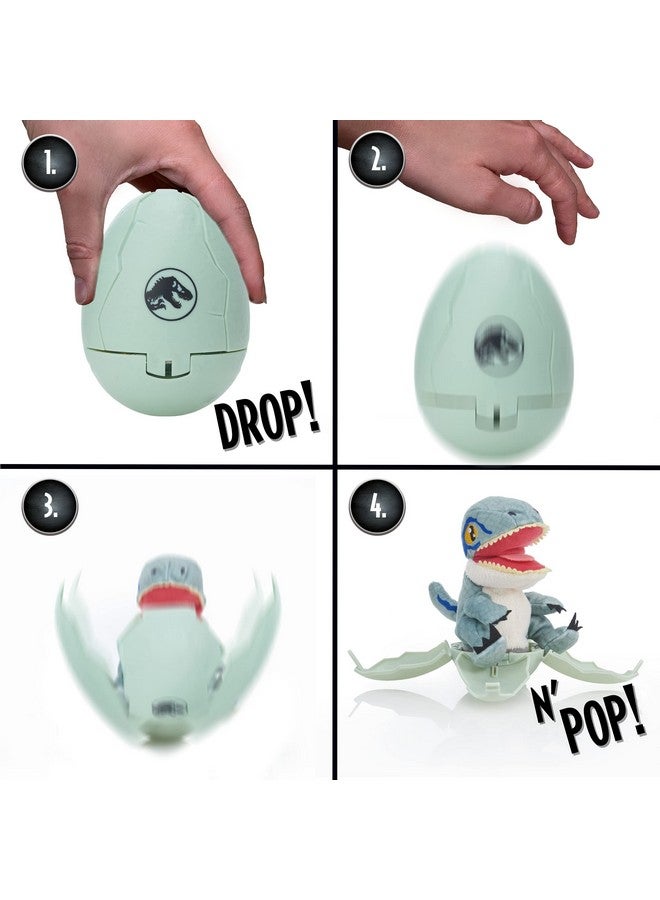 1.

DROP!

2.

3.

4.

N' POP!