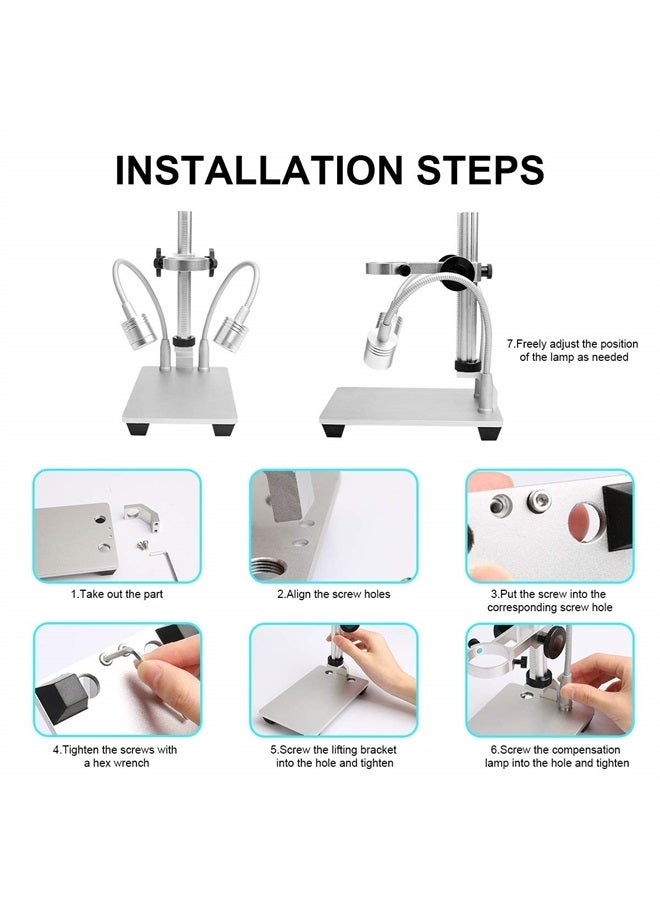 INSTALLATION STEPS

7.Freely adjust the position of the lamp as needed

1.Take out the part

2.Align the screw holes

3.Put the screw into the corresponding screw hole

4.Tighten the screws with a hex wrench

5.Screw the lifting bracket into the hole and tighten

6.Screw the compensation lamp into the hole and tighten