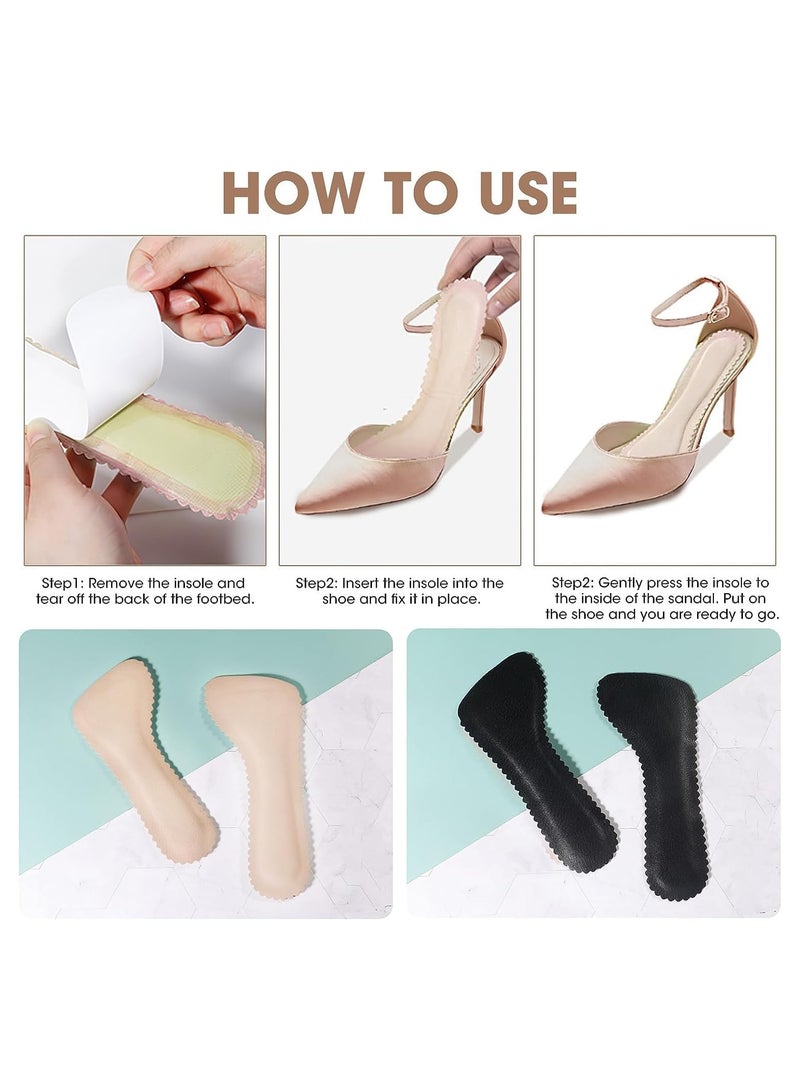 HOW TO USE

Step1: Remove the insole and tear off the back of the footbed.

Step2: Insert the insole into the shoe and fix it in place.

Step2: Gently press the insole to the inside of the sandal. Put on the shoe and you are ready to go.