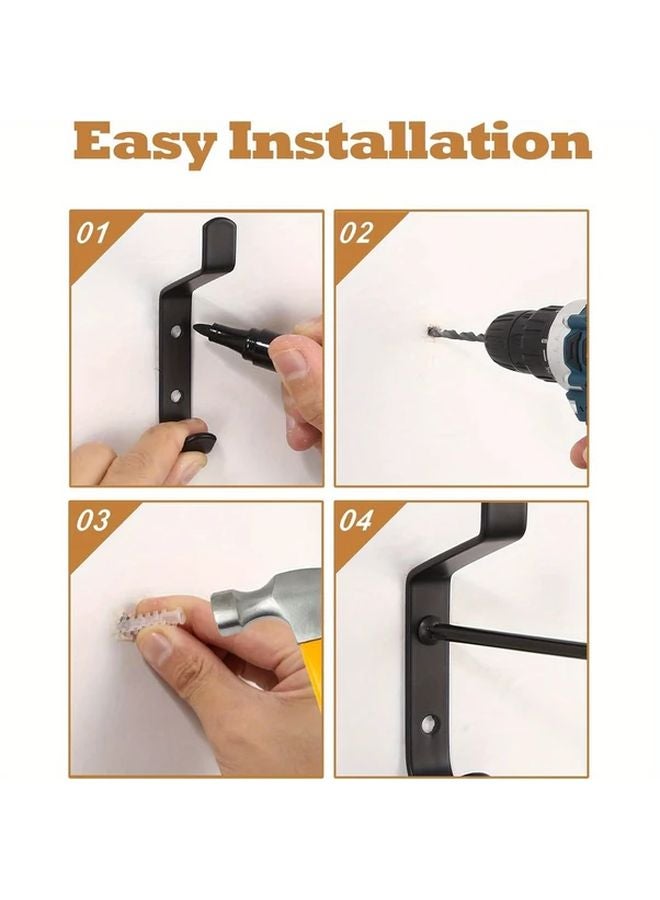 Easy Installation

01

02

03

04