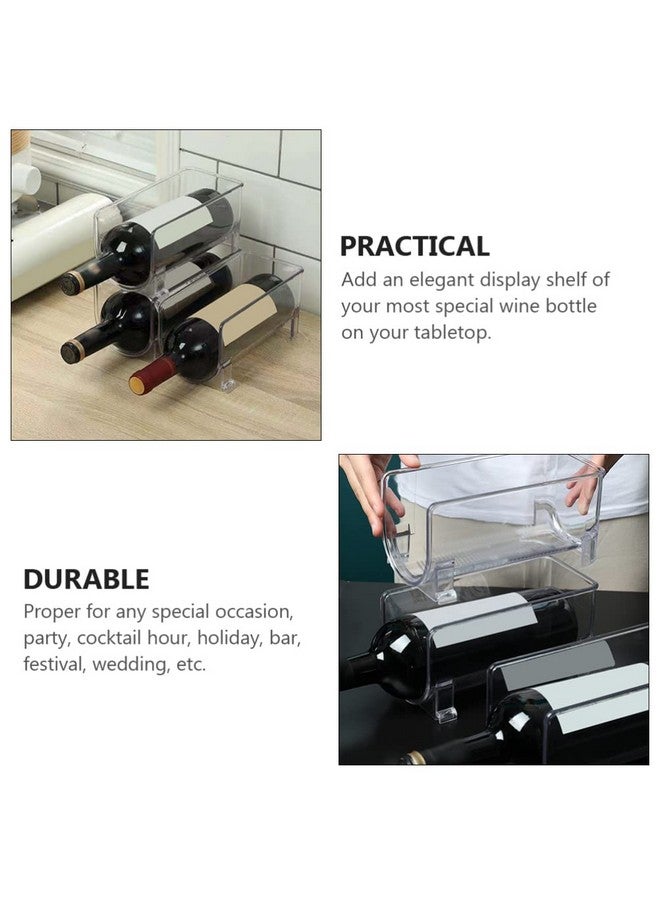 PRACTICAL
Add an elegant display shelf of your most special wine bottle on your tabletop.

DURABLE
Proper for any special occasion, party, cocktail hour, holiday, bar, festival, wedding, etc.