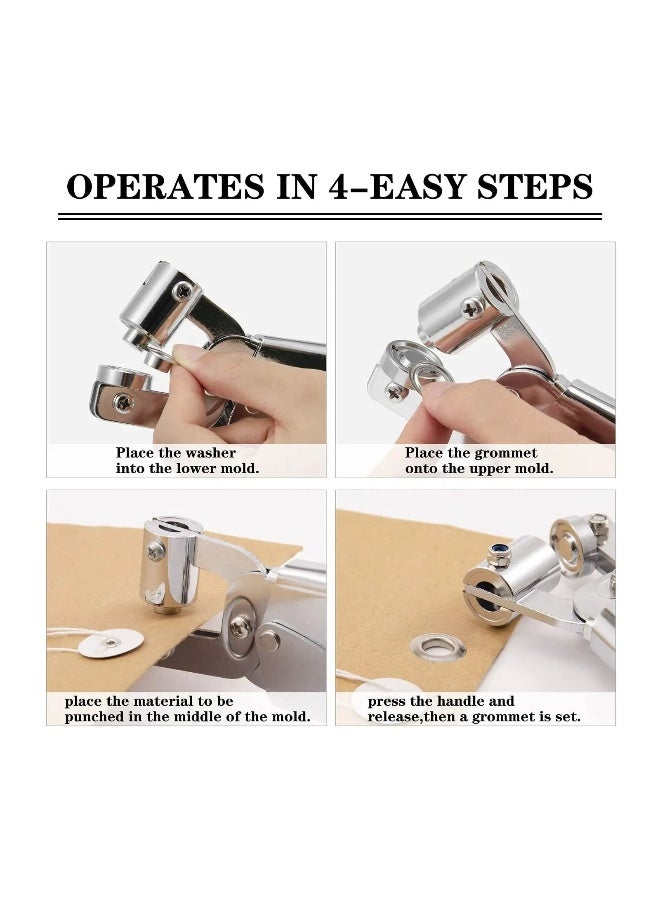 OPERATES IN 4–EASY STEPS

Place the washer into the lower mold.

Place the grommet onto the upper mold.

place the material to be punched in the middle of the mold.

press the handle and release,then a grommet is set.