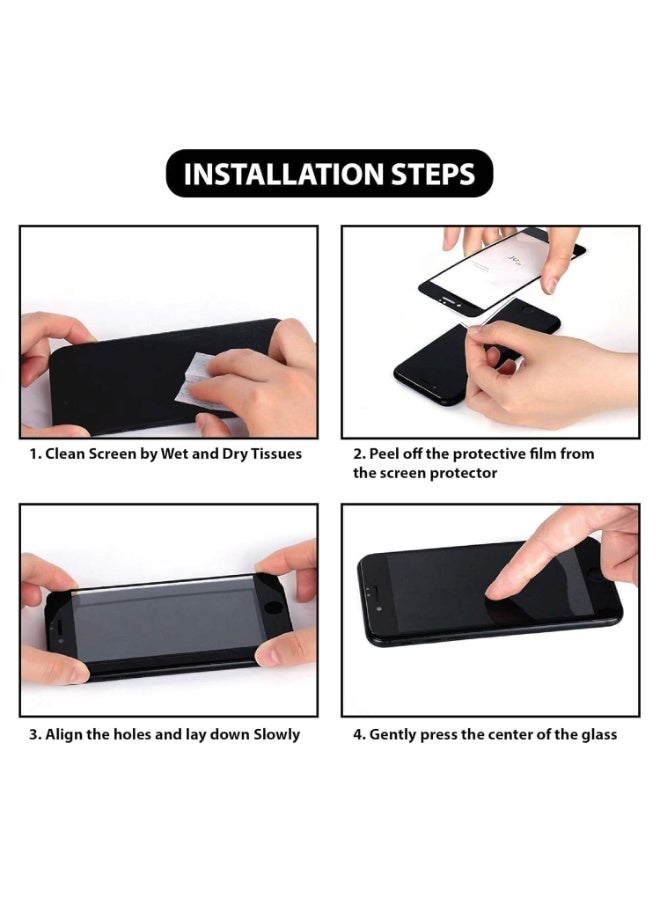 INSTALLATION STEPS

1. Clean Screen by Wet and Dry Tissues

2. Peel off the protective film from the screen protector

3. Align the holes and lay down Slowly

4. Gently press the center of the glass