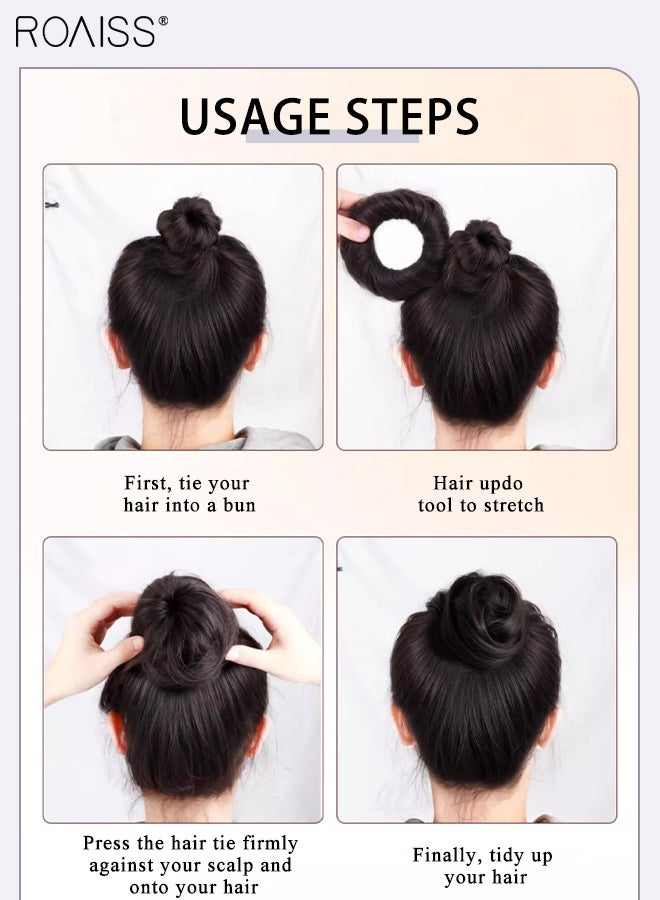 ROAISS®

USAGE STEPS

First, tie your hair into a bun

Hair updo tool to stretch

Press the hair tie firmly against your scalp and onto your hair

Finally, tidy up your hair