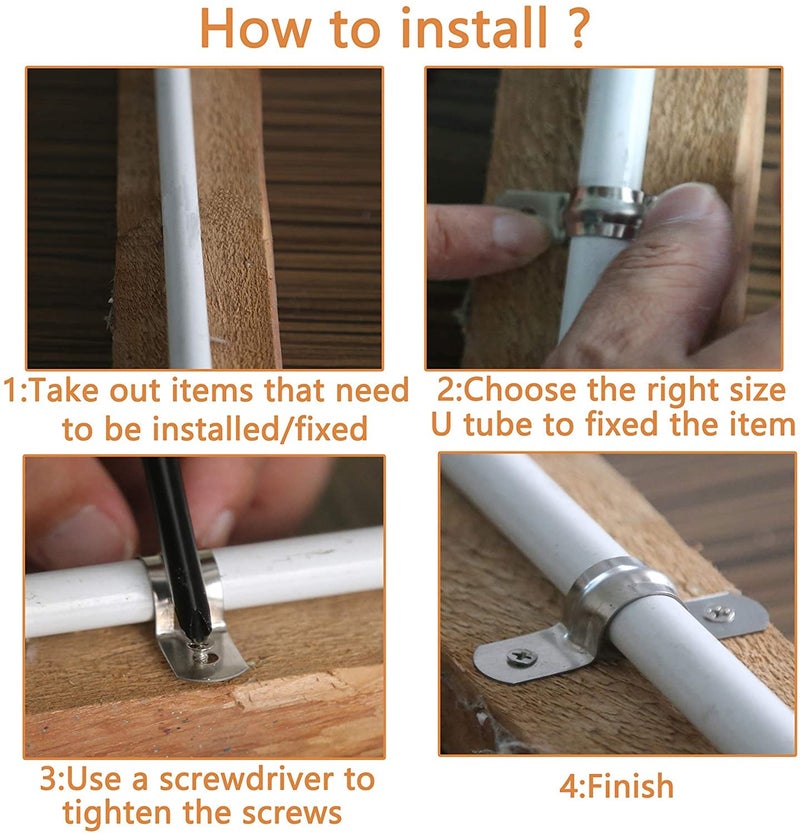 How to install ?

1:Take out items that need to be installed/fixed

2:Choose the right size U tube to fixed the item

3:Use a screwdriver to tighten the screws

4:Finish