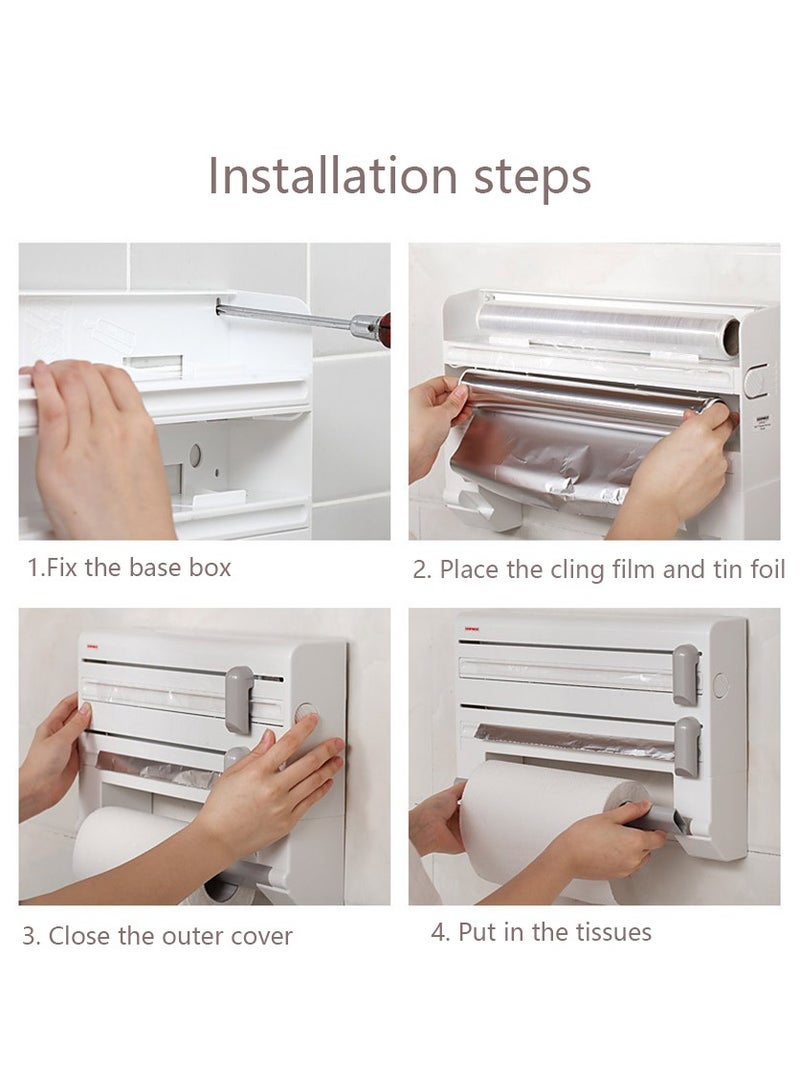 Installation steps

1.Fix the base box

2. Place the cling film and tin foil

3. Close the outer cover

4. Put in the tissues