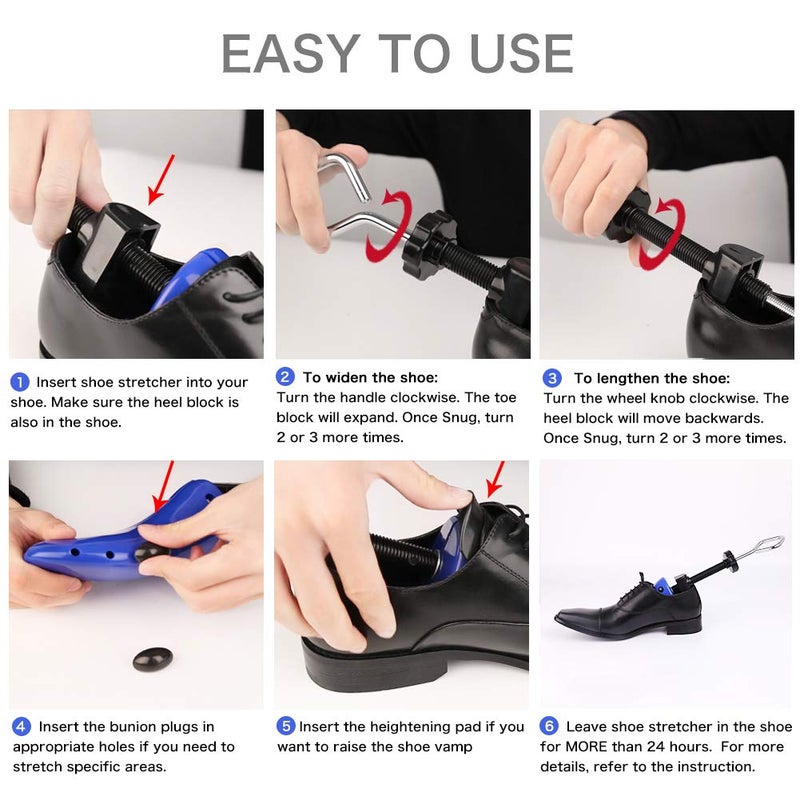 EASY TO USE

1 Insert shoe stretcher into your shoe. Make sure the heel block is also in the shoe.

2 To widen the shoe:
Turn the handle clockwise. The toe block will expand. Once Snug, turn 2 or 3 more times.

3 To lengthen the shoe:
Turn the wheel knob clockwise. The heel block will move backwards. Once Snug, turn 2 or 3 more times.

4 Insert the bunion plugs in appropriate holes if you need to stretch specific areas.

5 Insert the heightening pad if you want to raise the shoe vamp

6 Leave shoe stretcher in the shoe for MORE than 24 hours. For more details, refer to the instruction.