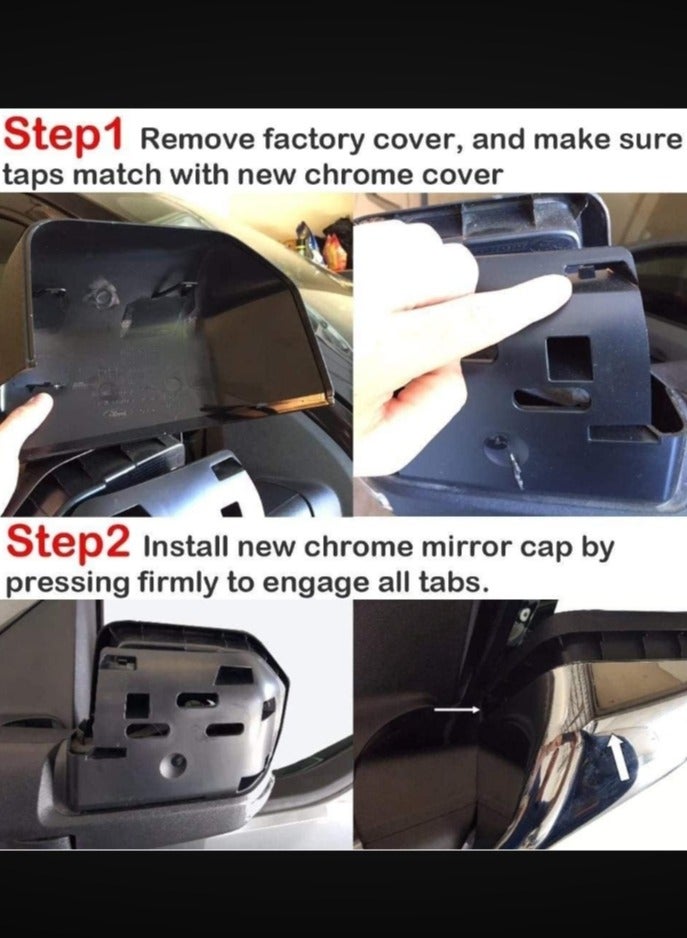 Step1 Remove factory cover, and make sure taps match with new chrome cover

Step2 Install new chrome mirror cap by pressing firmly to engage all tabs.