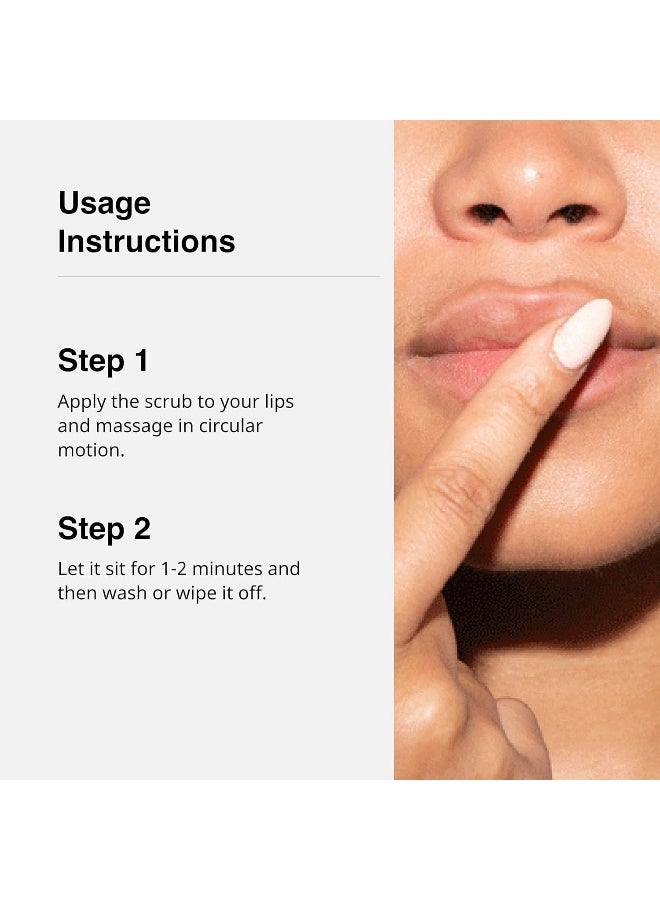 Usage Instructions

Step 1

Apply the scrub to your lips and massage in circular motion.

Step 2

Let it sit for 1-2 minutes and then wash or wipe it off.