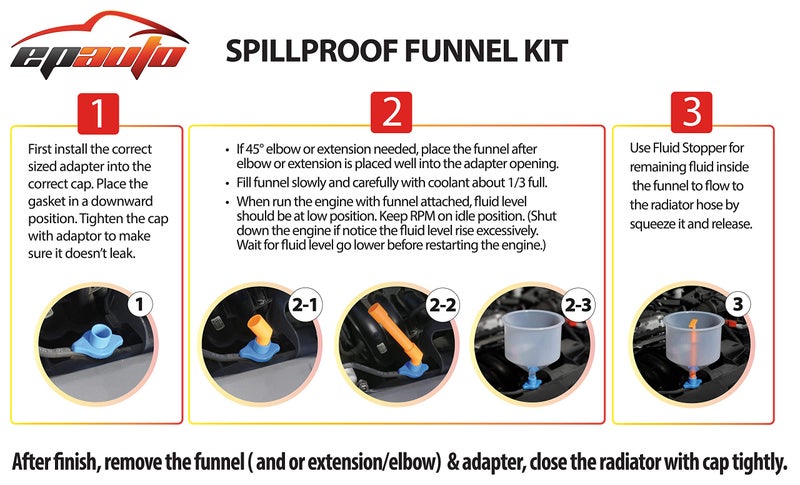 epauto

SPILLPROOF FUNNEL KIT

1

First install the correct sized adapter into the correct cap. Place the gasket in a downward position. Tighten the cap with adaptor to make sure it doesn't leak.

1

2

• If 45° elbow or extension needed, place the funnel after elbow or extension is placed well into the adapter opening.
• Fill funnel slowly and carefully with coolant about 1/3 full.
• When run the engine with funnel attached, fluid level should be at low position. Keep RPM on idle position. (Shut down the engine if notice the fluid level rise excessively. Wait for fluid level go lower before restarting the engine.)

2-1

2-2

2-3

3

Use Fluid Stopper for remaining fluid inside the funnel to flow to the radiator hose by squeeze it and release.

3

After finish, remove the funnel ( and or extension/elbow) & adapter, close the radiator with cap tightly.