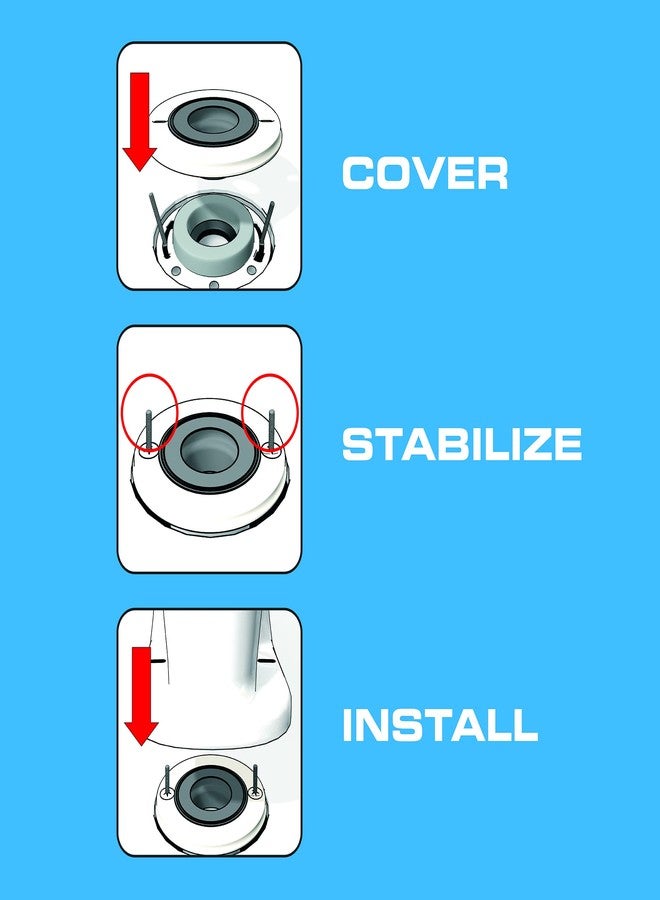 COVER

STABILIZE

INSTALL