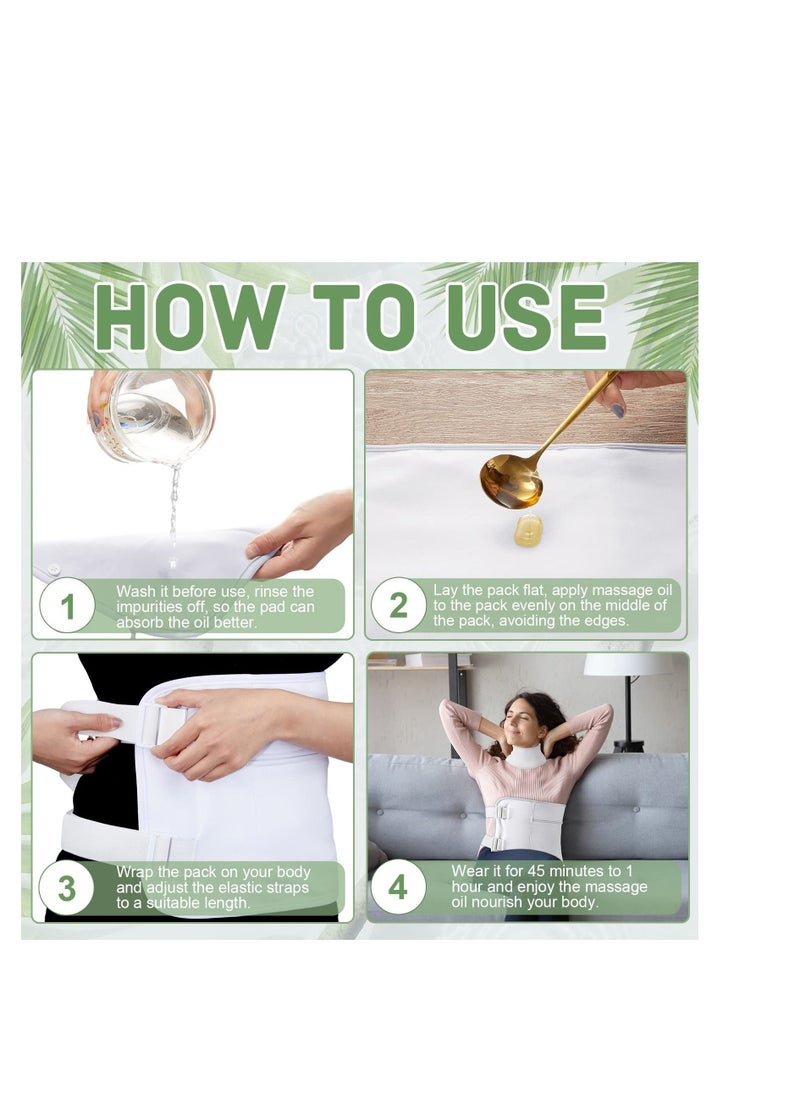 HOW TO USE

1 Wash it before use, rinse the impurities off, so the pad can absorb the oil better.

2 Lay the pack flat, apply massage oil to the pack evenly on the middle of the pack, avoiding the edges.

3 Wrap the pack on your body and adjust the elastic straps to a suitable length.

4 Wear it for 45 minutes to 1 hour and enjoy the massage oil nourish your body.