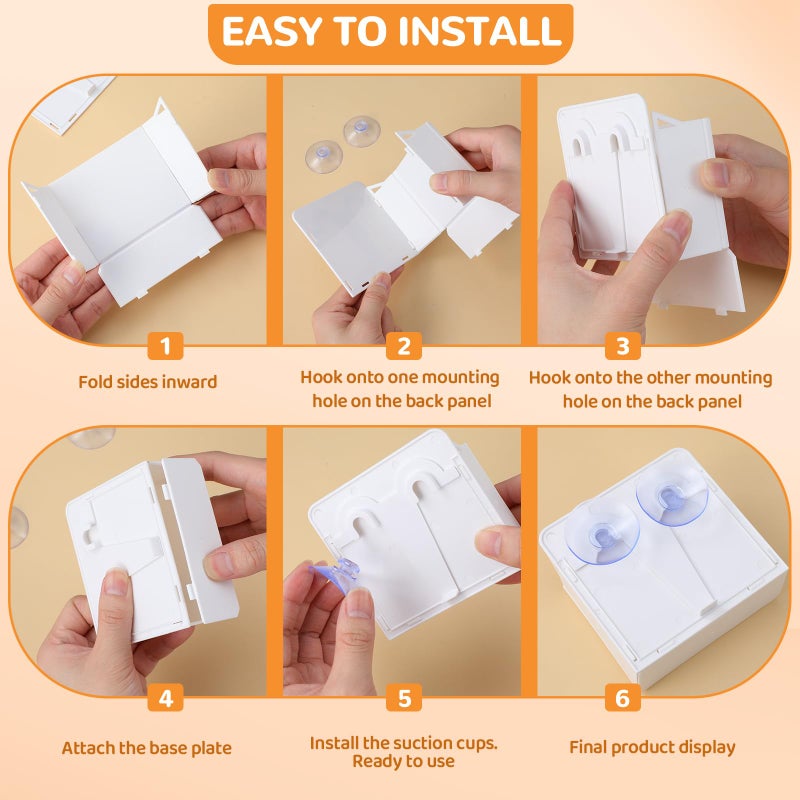 EASY TO INSTALL

1

Fold sides inward

2

Hook onto one mounting hole on the back panel

3

Hook onto the other mounting hole on the back panel

4

Attach the base plate

5

Install the suction cups. Ready to use

6

Final product display