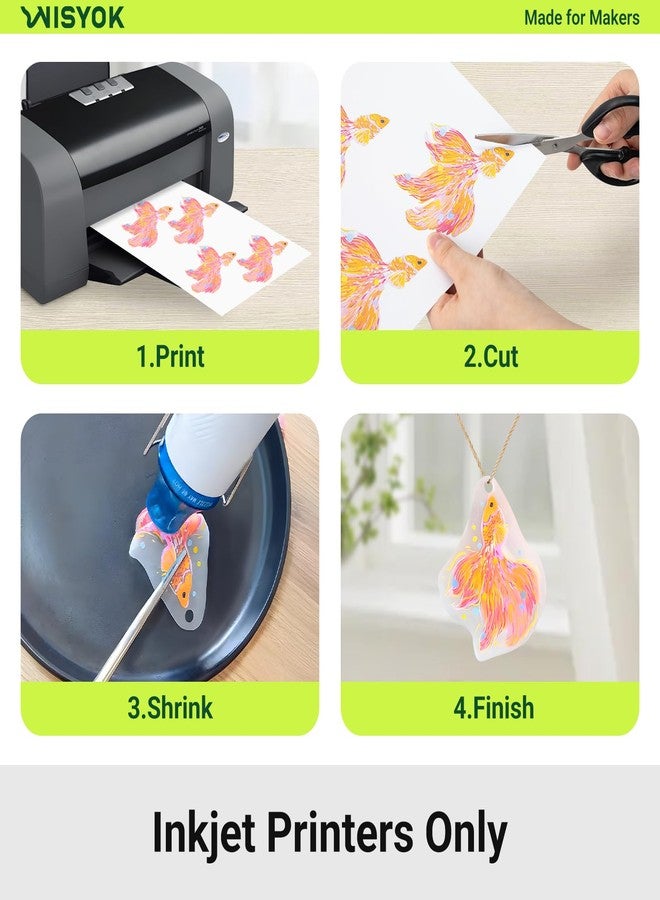 WISYOK

Made for Makers

1.Print

2.Cut

3.Shrink

4.Finish

Inkjet Printers Only