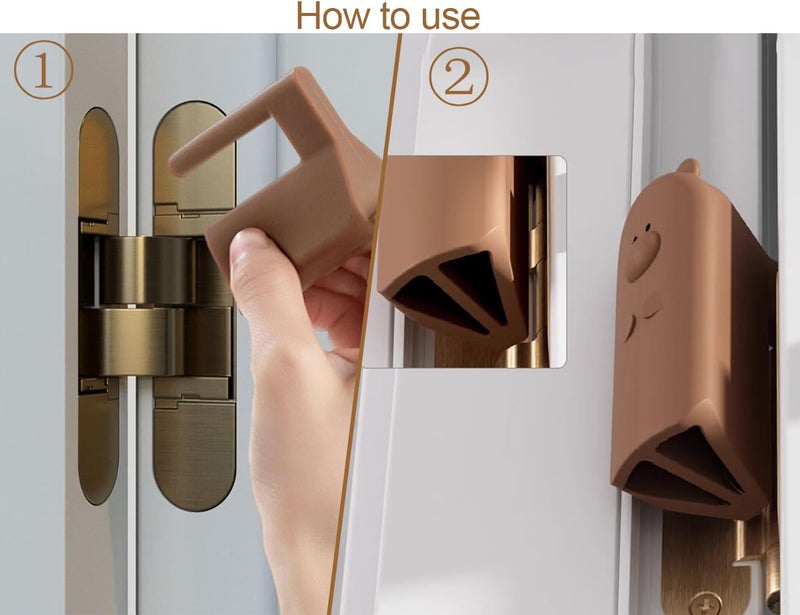 How to use

①

②