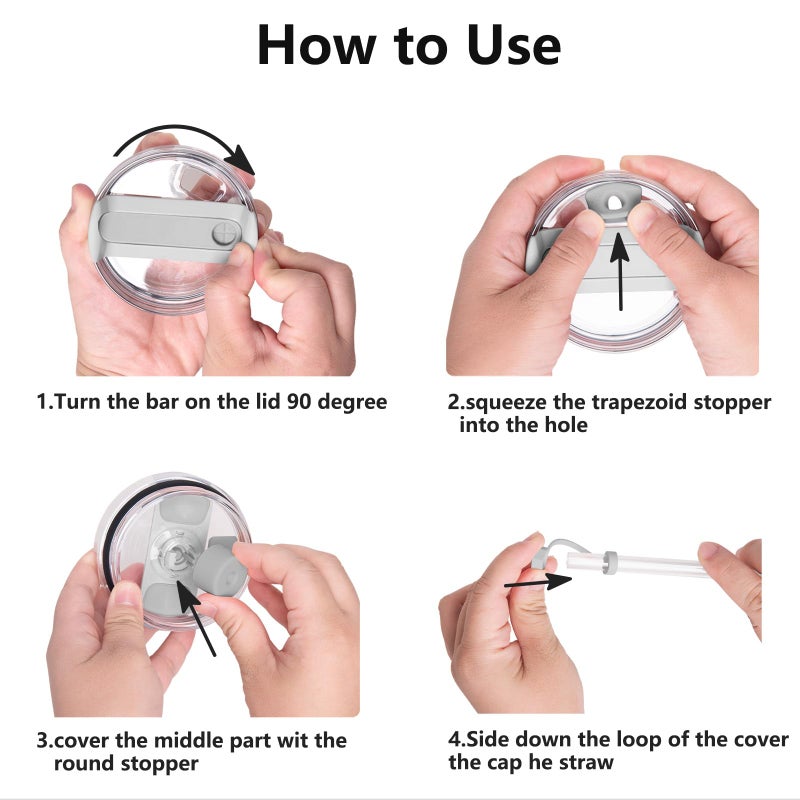 How to Use

1.Turn the bar on the lid 90 degree

2.squeeze the trapezoid stopper into the hole

3.cover the middle part wit the round stopper

4.Side down the loop of the cover the cap he straw