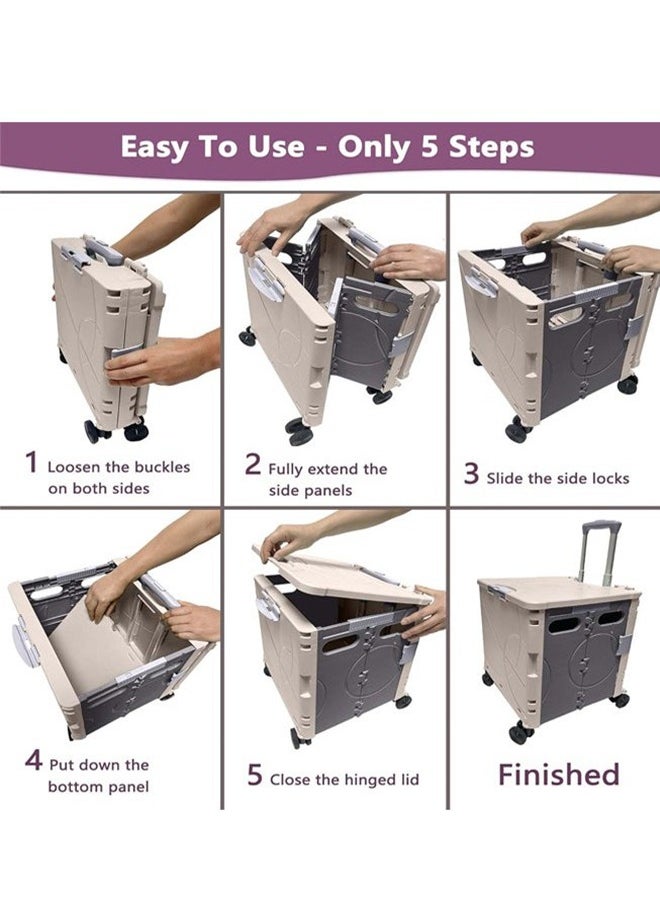 Easy To Use - Only 5 Steps

1 Loosen the buckles on both sides

2 Fully extend the side panels

3 Slide the side locks

4 Put down the bottom panel

5 Close the hinged lid

Finished