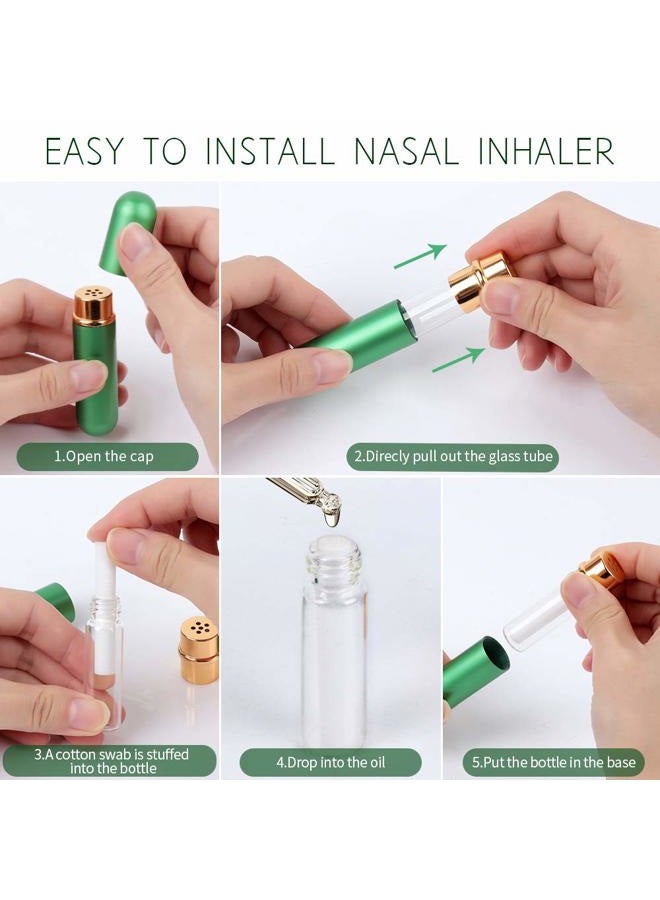 EASY TO INSTALL NASAL INHALER

1.Open the cap

2.Direcly pull out the glass tube

3.A cotton swab is stuffed into the bottle

4.Drop into the oil

5.Put the bottle in the base