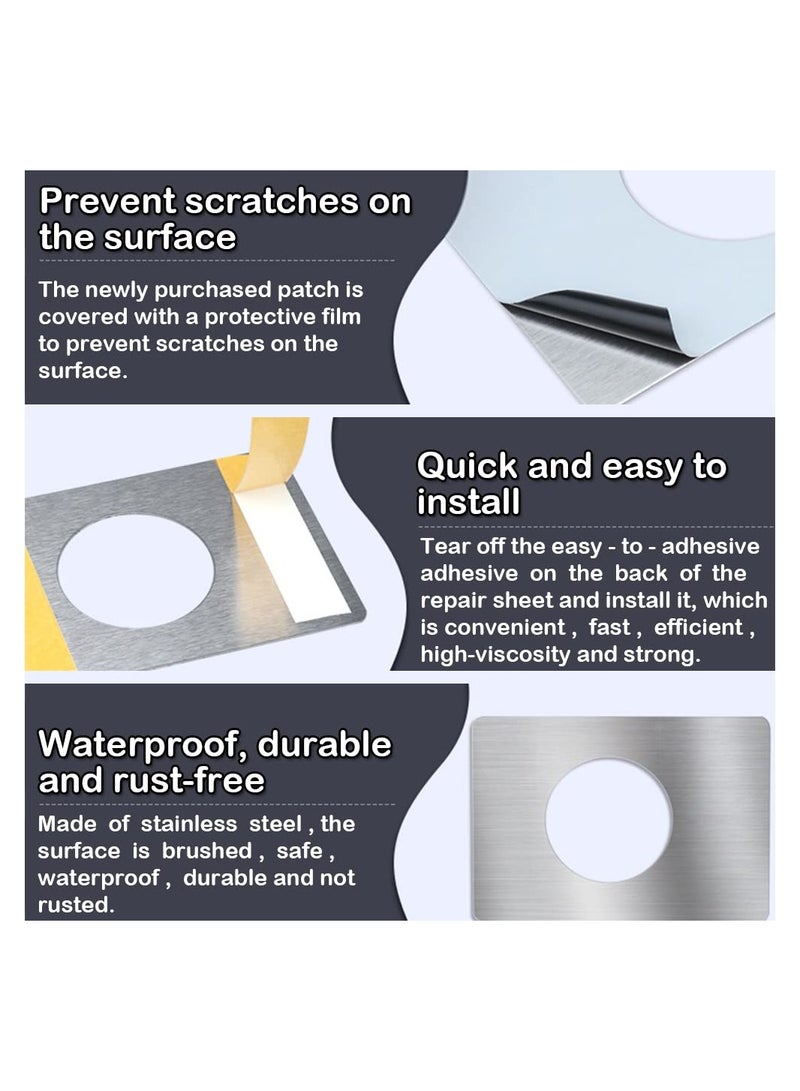 Prevent scratches on the surface

The newly purchased patch is covered with a protective film to prevent scratches on the surface.

Quick and easy to install

Tear off the easy - to - adhesive adhesive on the back of the repair sheet and install it, which is convenient , fast , efficient , high-viscosity and strong.

Waterproof, durable and rust-free

Made of stainless steel , the surface is brushed , safe , waterproof , durable and not rusted.