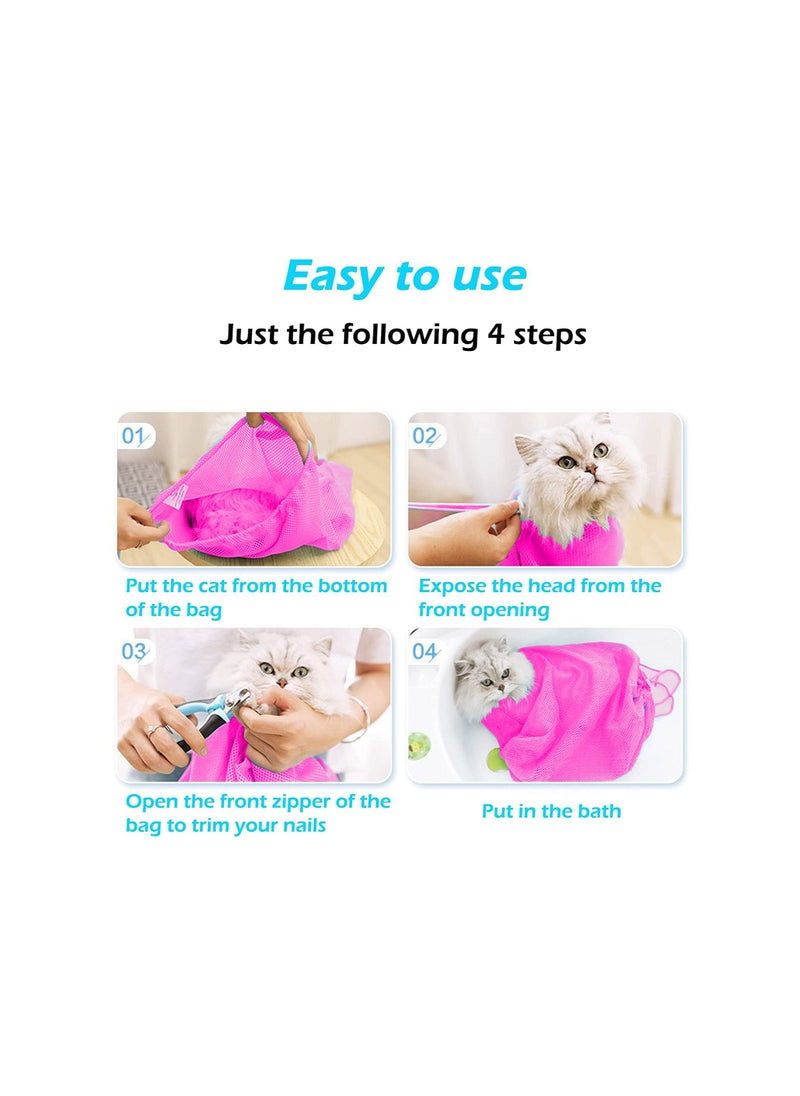 Easy to use

Just the following 4 steps

01

Put the cat from the bottom of the bag

02

Expose the head from the front opening

03

Open the front zipper of the bag to trim your nails

04

Put in the bath