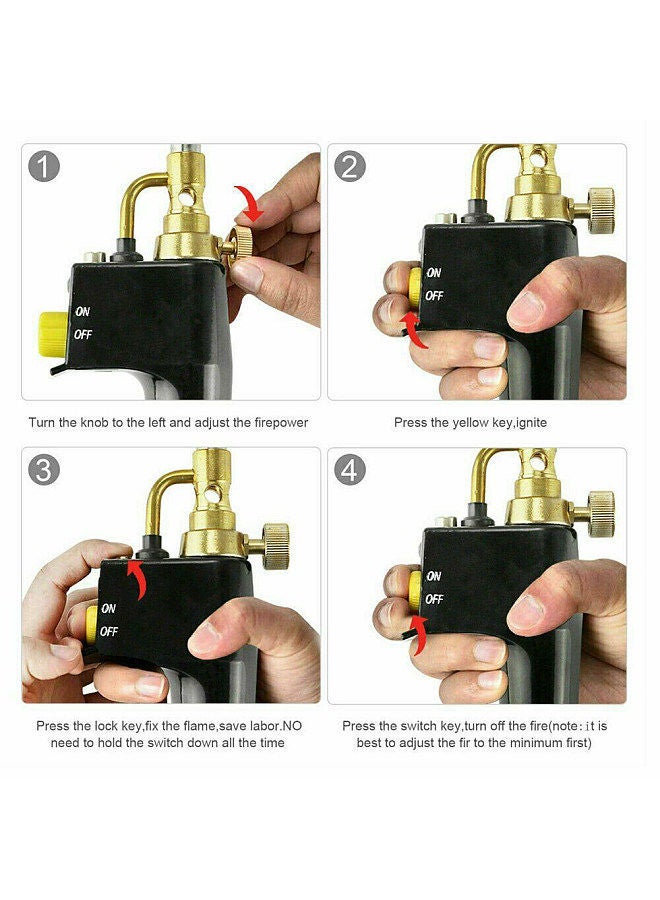 1

ON
OFF

Turn the knob to the left and adjust the firepower

2

ON
OFF

Press the yellow key,ignite

3

ON
OFF

Press the lock key,fix the flame,save labor.NO need to hold the switch down all the time

4

ON
OFF

Press the switch key,turn off the fire(note：it is best to adjust the fir to the minimum first)