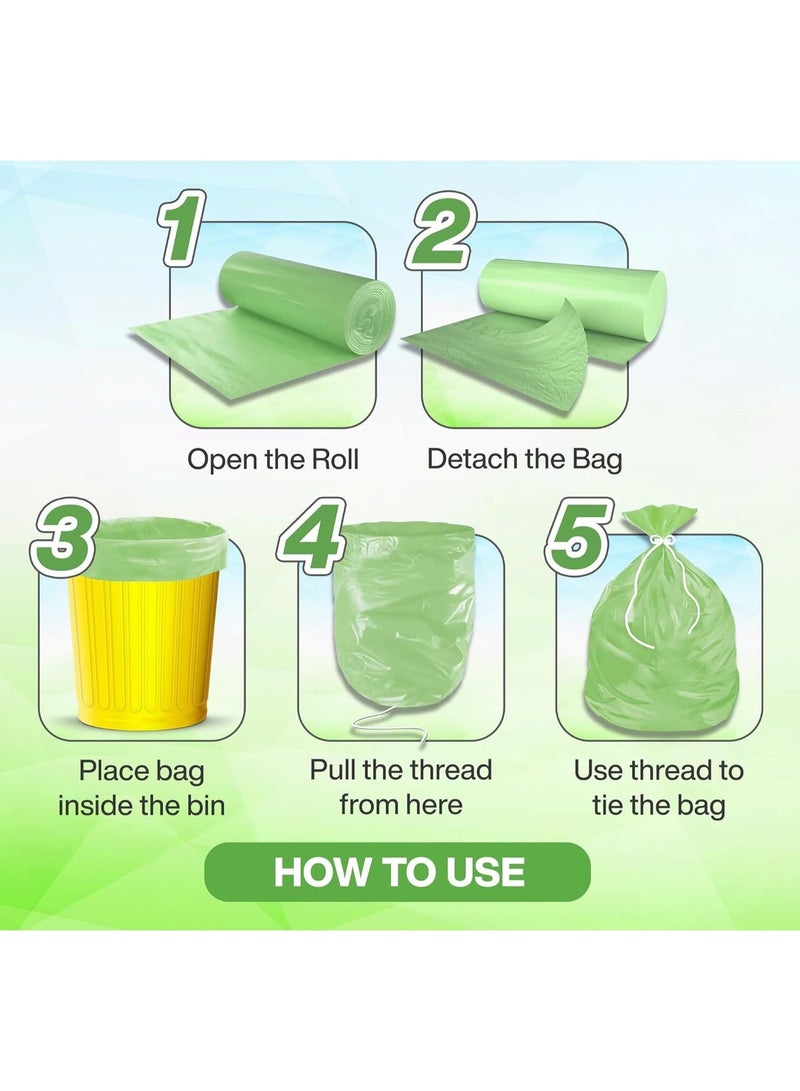 1

Open the Roll

2

Detach the Bag

3

Place bag inside the bin

4

Pull the thread from here

5

Use thread to tie the bag

HOW TO USE