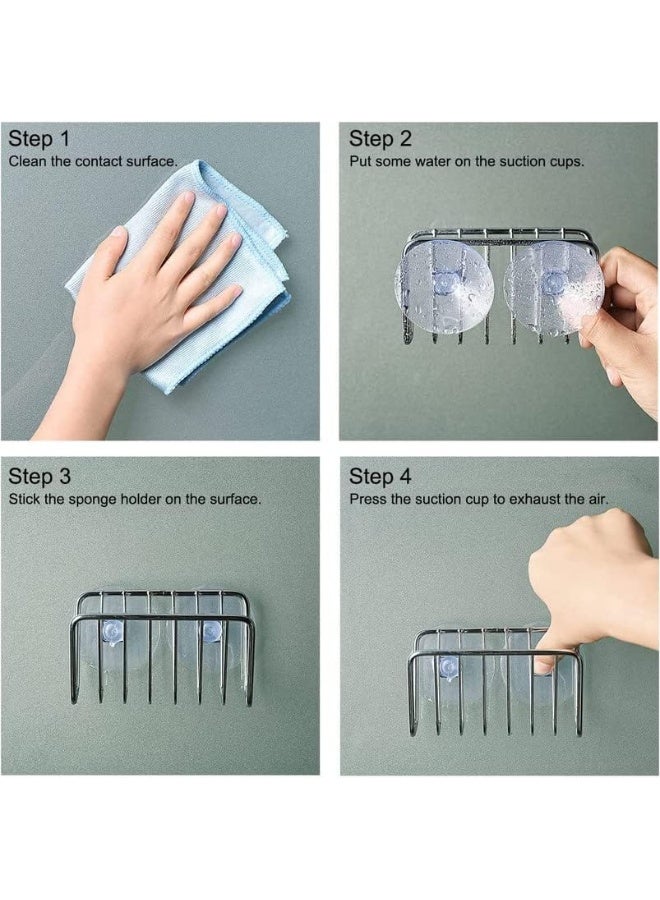 Step 1
Clean the contact surface.

Step 2
Put some water on the suction cups.

Step 3
Stick the sponge holder on the surface.

Step 4
Press the suction cup to exhaust the air.