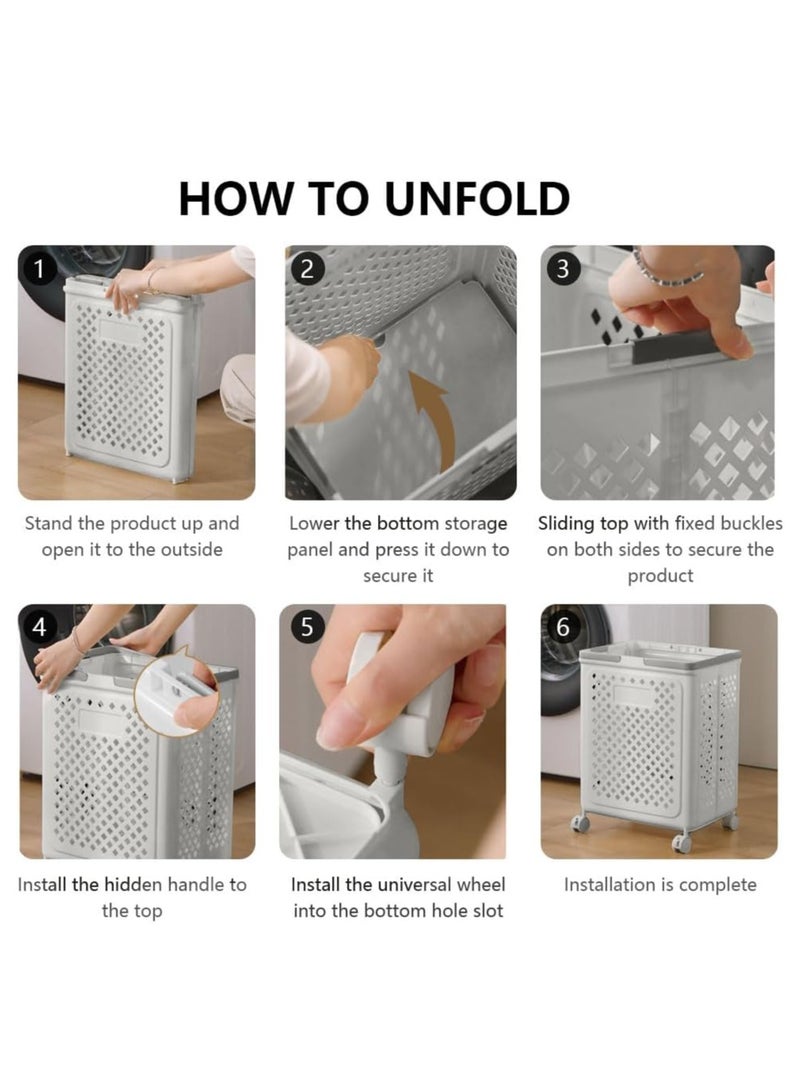 HOW TO UNFOLD

1

Stand the product up and open it to the outside

2

Lower the bottom storage panel and press it down to secure it

3

Sliding top with fixed buckles on both sides to secure the product

4

Install the hidden handle to the top

5

Install the universal wheel into the bottom hole slot

6

Installation is complete