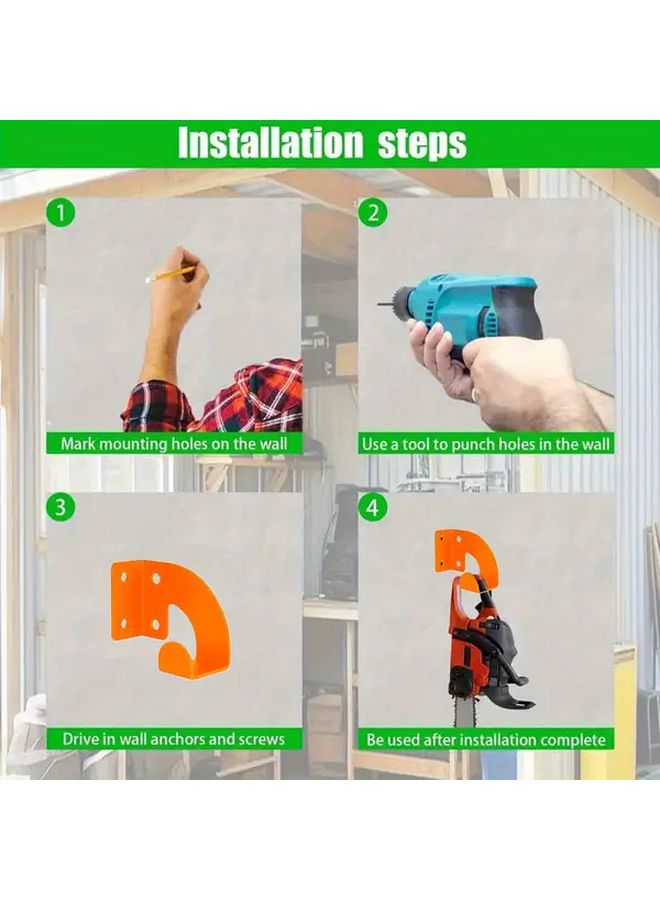 Installation steps

1
Mark mounting holes on the wall

2
Use a tool to punch holes in the wall

3
Drive in wall anchors and screws

4
Be used after installation complete