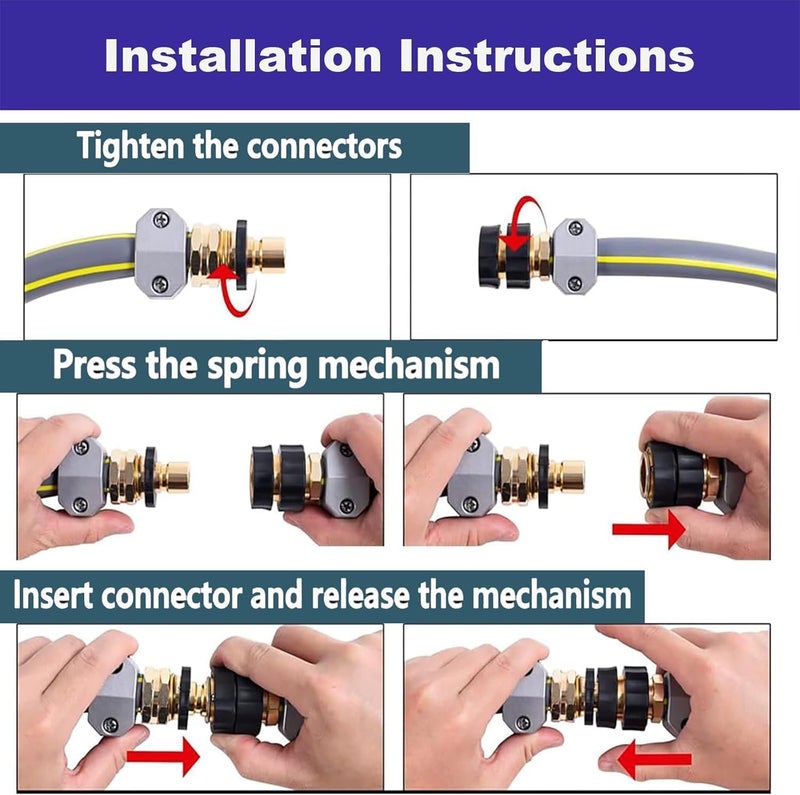 Installation Instructions

Tighten the connectors

Press the spring mechanism

Insert connector and release the mechanism