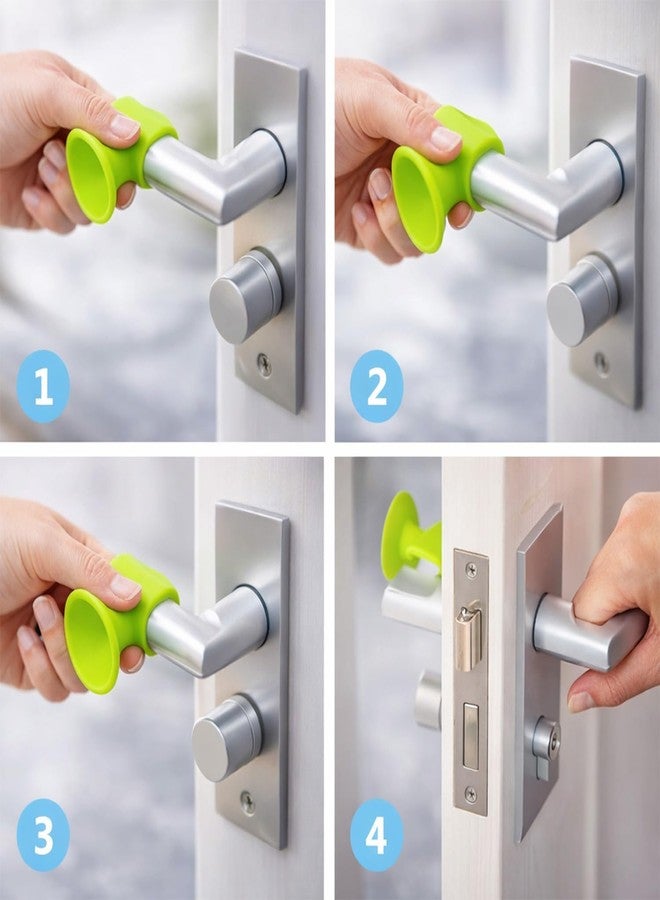 1

2

3

4