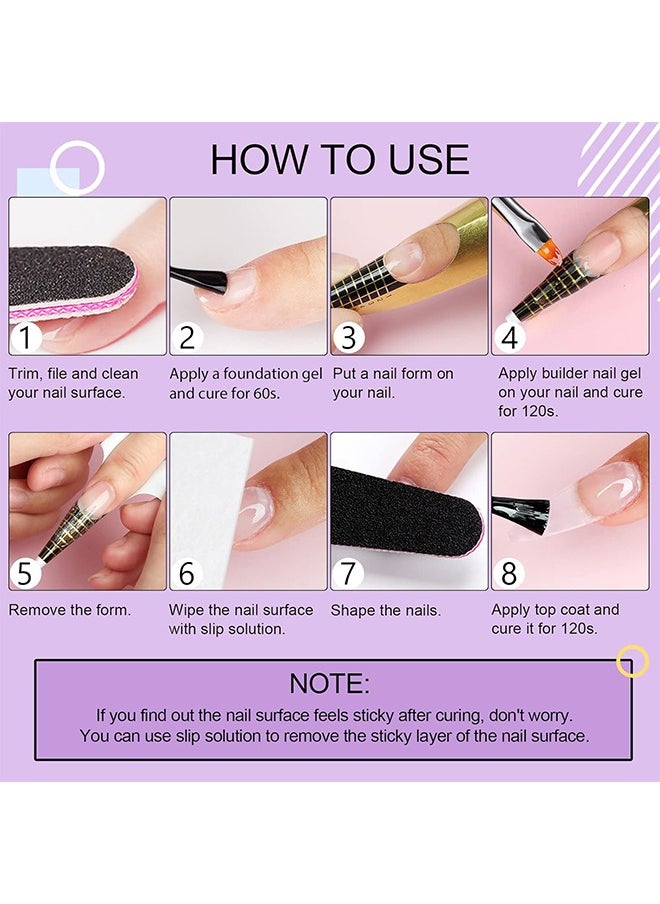 HOW TO USE

1
Trim, file and clean your nail surface.

2
Apply a foundation gel and cure for 60s.

3
Put a nail form on your nail.

4
Apply builder nail gel on your nail and cure for 120s.

5
Remove the form.

6
Wipe the nail surface with slip solution.

7
Shape the nails.

8
Apply top coat and cure it for 120s.

NOTE:
If you find out the nail surface feels sticky after curing, don't worry. You can use slip solution to remove the sticky layer of the nail surface.