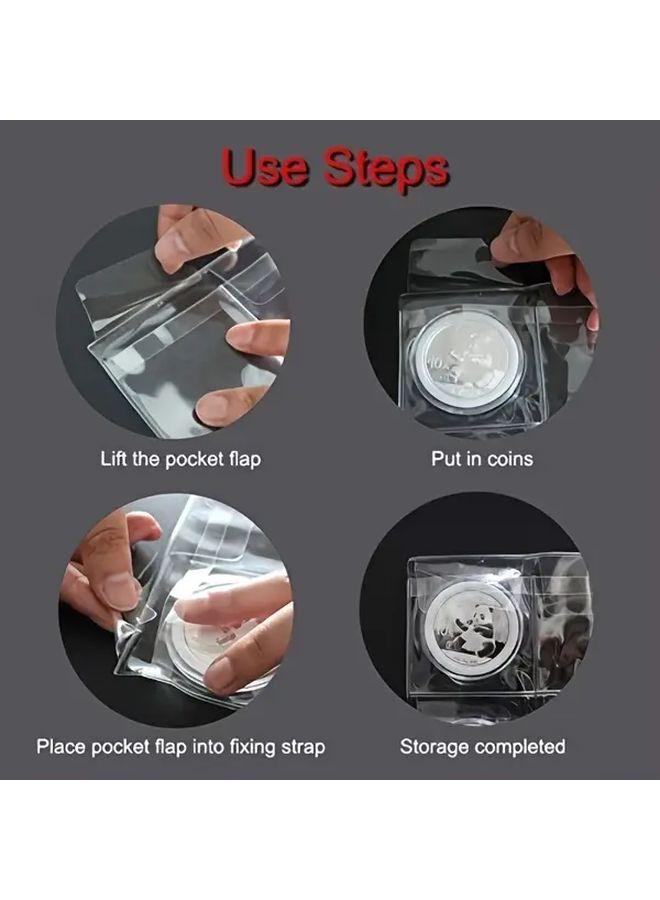 Use Steps

Lift the pocket flap

Put in coins

Place pocket flap into fixing strap

Storage completed