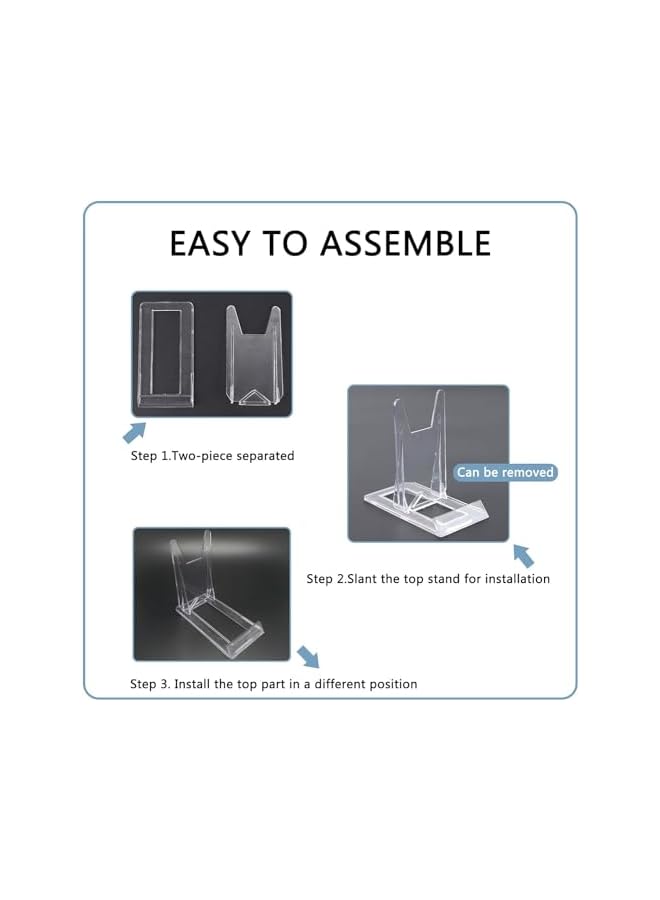 EASY TO ASSEMBLE

Step 1.Two-piece separated

Can be removed

Step 2.Slant the top stand for installation

Step 3. Install the top part in a different position