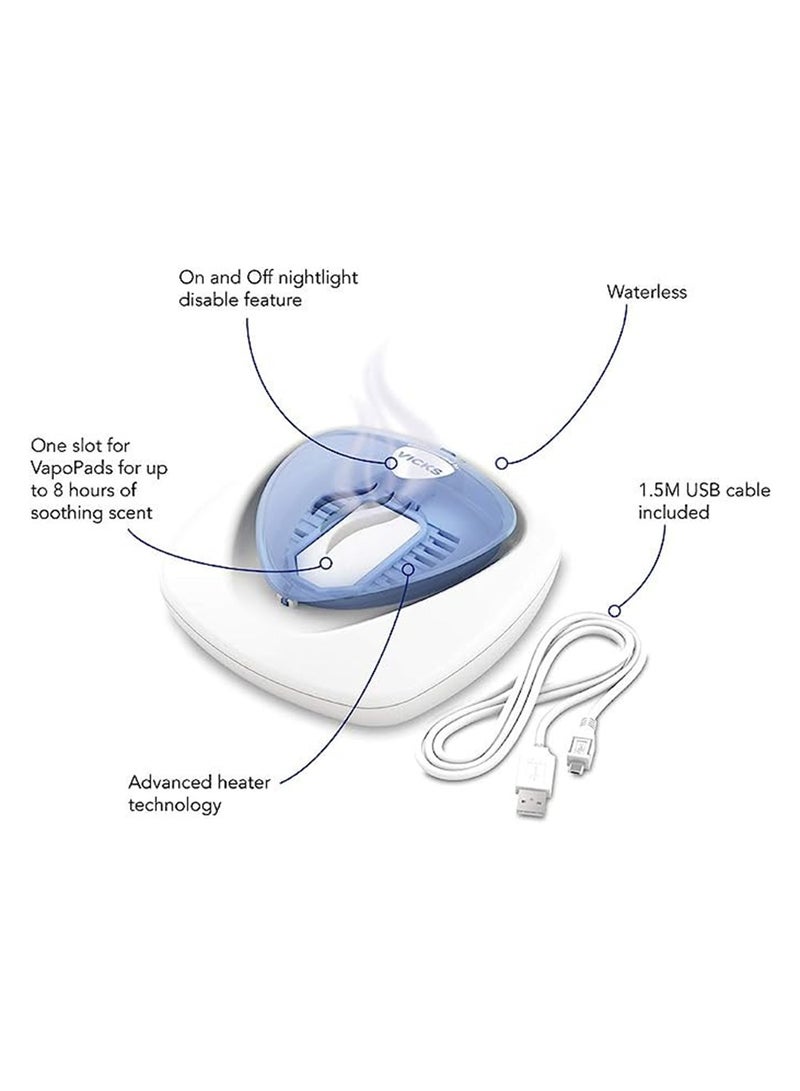 On and Off nightlight disable feature

Waterless

One slot for VapoPads for up to 8 hours of soothing scent

VICKS

1.5M USB cable included

Advanced heater technology