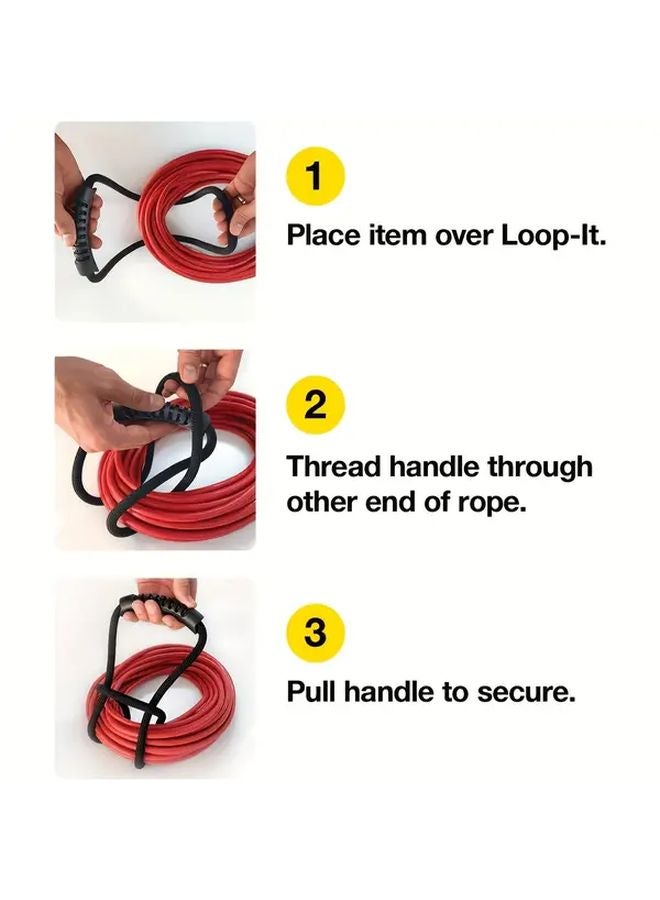 1

Place item over Loop-It.

2

Thread handle through other end of rope.

3

Pull handle to secure.