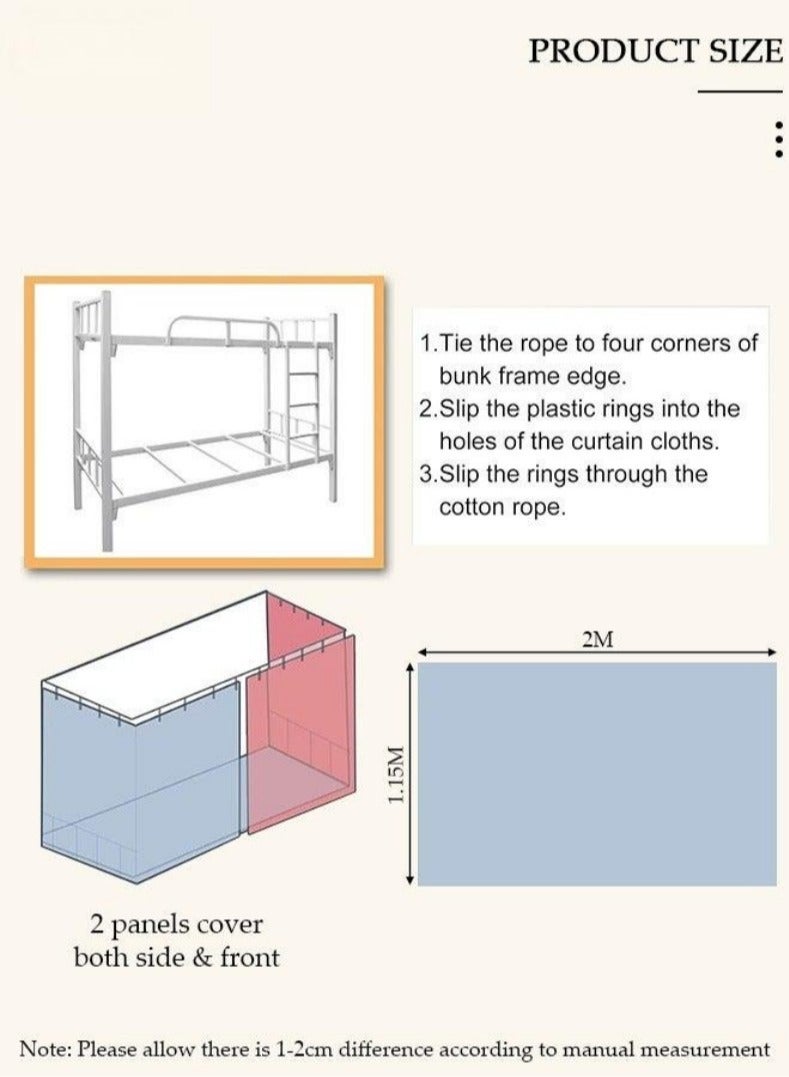 PRODUCT SIZE

1.Tie the rope to four corners of bunk frame edge.
2.Slip the plastic rings into the holes of the curtain cloths.
3.Slip the rings through the cotton rope.

2M

1.15M

2 panels cover both side & front

Note: Please allow there is 1-2cm difference according to manual measurement