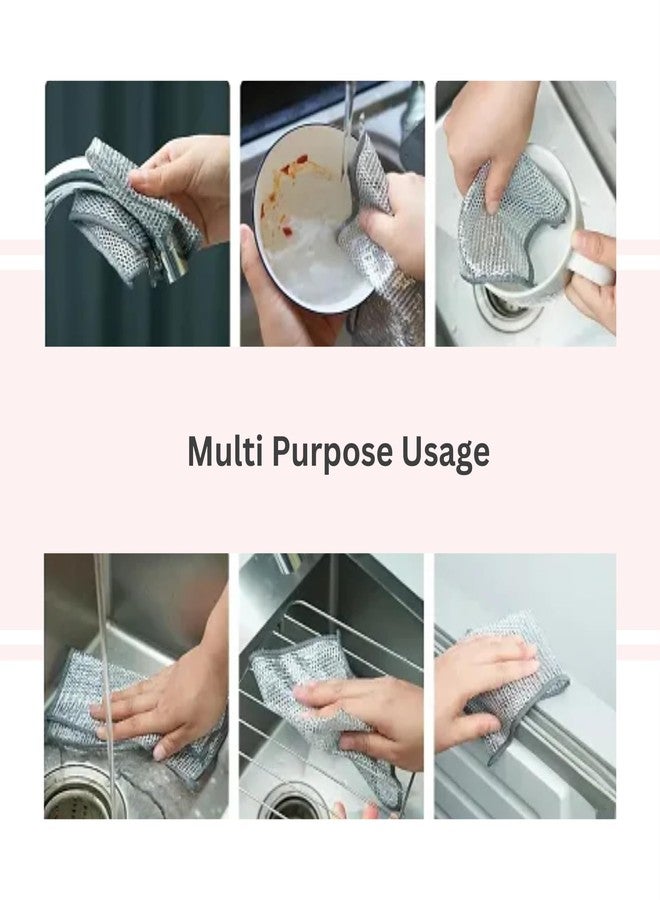 Multi Purpose Usage