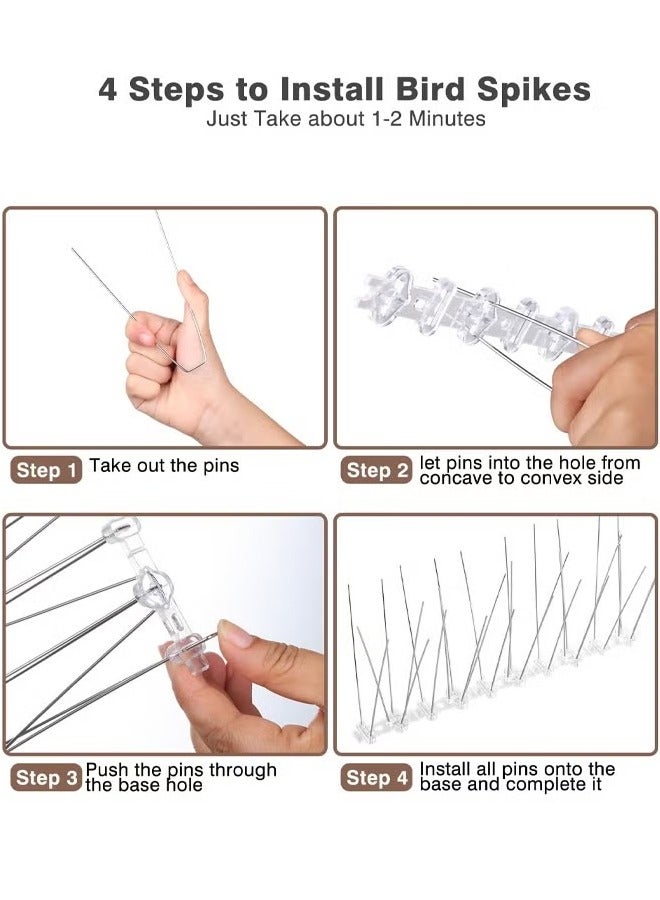 4 Steps to Install Bird Spikes
Just Take about 1-2 Minutes

Step 1 Take out the pins

Step 2 let pins into the hole from concave to convex side

Step 3 Push the pins through the base hole

Step 4 Install all pins onto the base and complete it