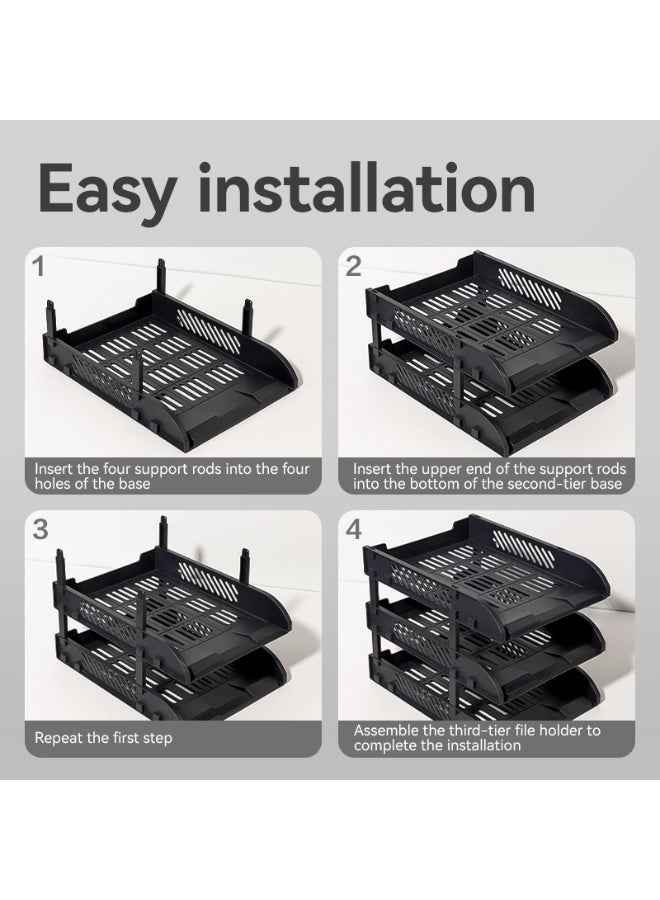 Easy installation

1

Insert the four support rods into the four holes of the base

2

Insert the upper end of the support rods into the bottom of the second-tier base

3

Repeat the first step

4

Assemble the third-tier file holder to complete the installation