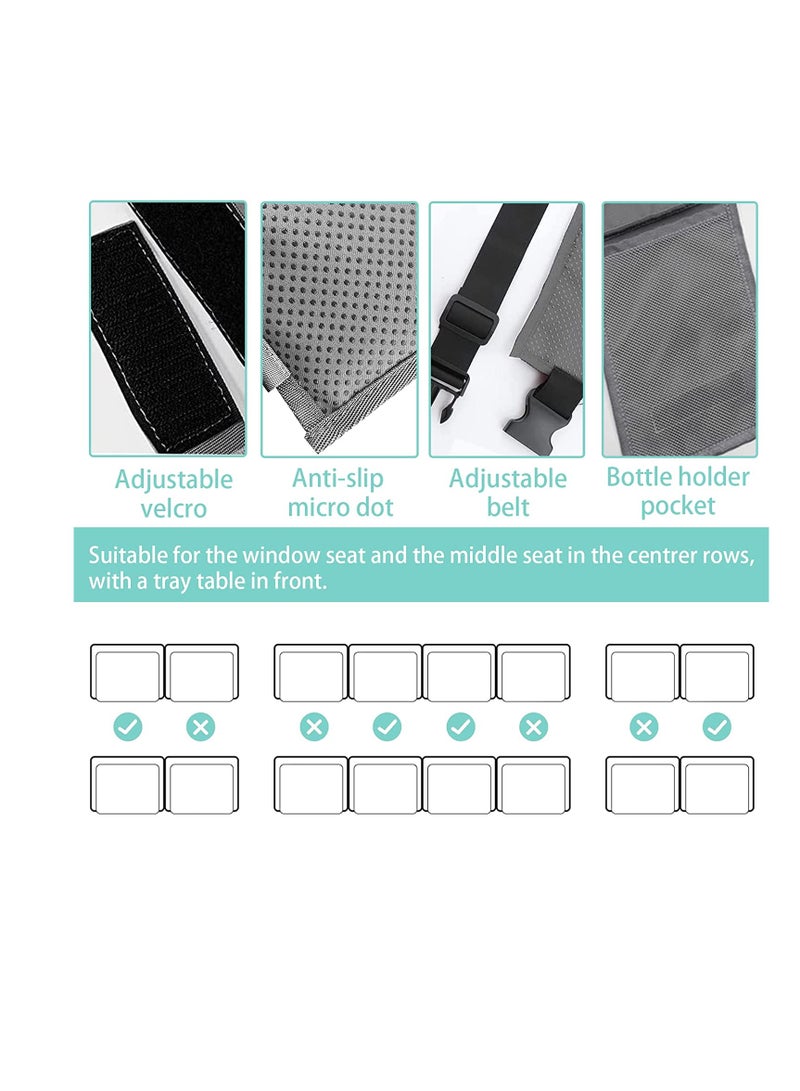 Adjustable velcro

Anti-slip micro dot

Adjustable belt

Bottle holder pocket

Suitable for the window seat and the middle seat in the centrer rows, with a tray table in front.