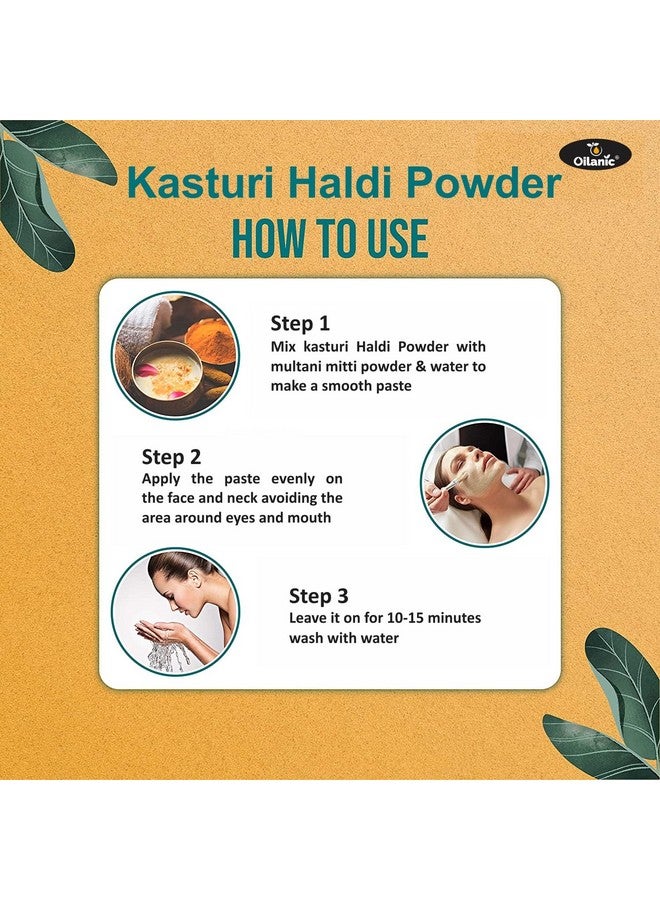 Oilanic®

Kasturi Haldi Powder
HOW TO USE

Step 1
Mix kasturi Haldi Powder with multani mitti powder & water to make a smooth paste

Step 2
Apply the paste evenly on the face and neck avoiding the area around eyes and mouth

Step 3
Leave it on for 10-15 minutes wash with water