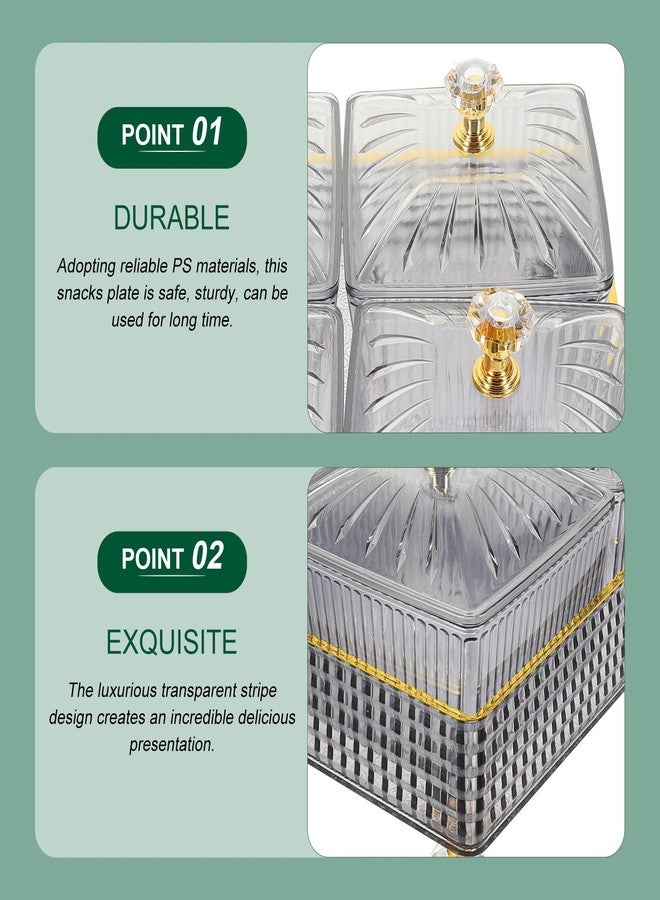 POINT 01

DURABLE

Adopting reliable PS materials, this snacks plate is safe, sturdy, can be used for long time.

POINT 02

EXQUISITE

The luxurious transparent stripe design creates an incredible delicious presentation.